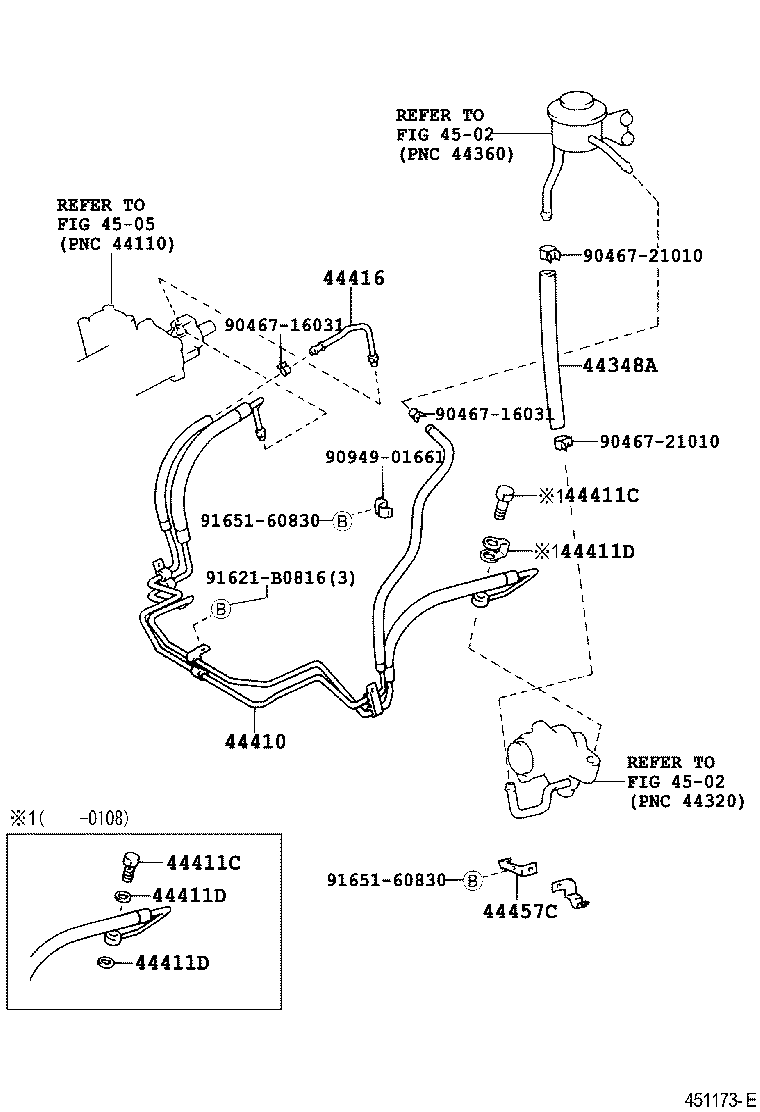 REFER TO
FIG 45-02
(PNC 44360)

REFER TO
FIG 45-05
(PNC 44110)

90467-21010

44416

90467-16031

44348A

90467-16031

90467-21010

90949-01661

※144411C

91651-60830 B

※144411D

91621-B0816(3)

B

44410

REFER TO
FIG 45-02
(PNC 44320)

※1(　　-0108)

44411C

44411D

44411D

91651-60830 B

44457C

451173-E