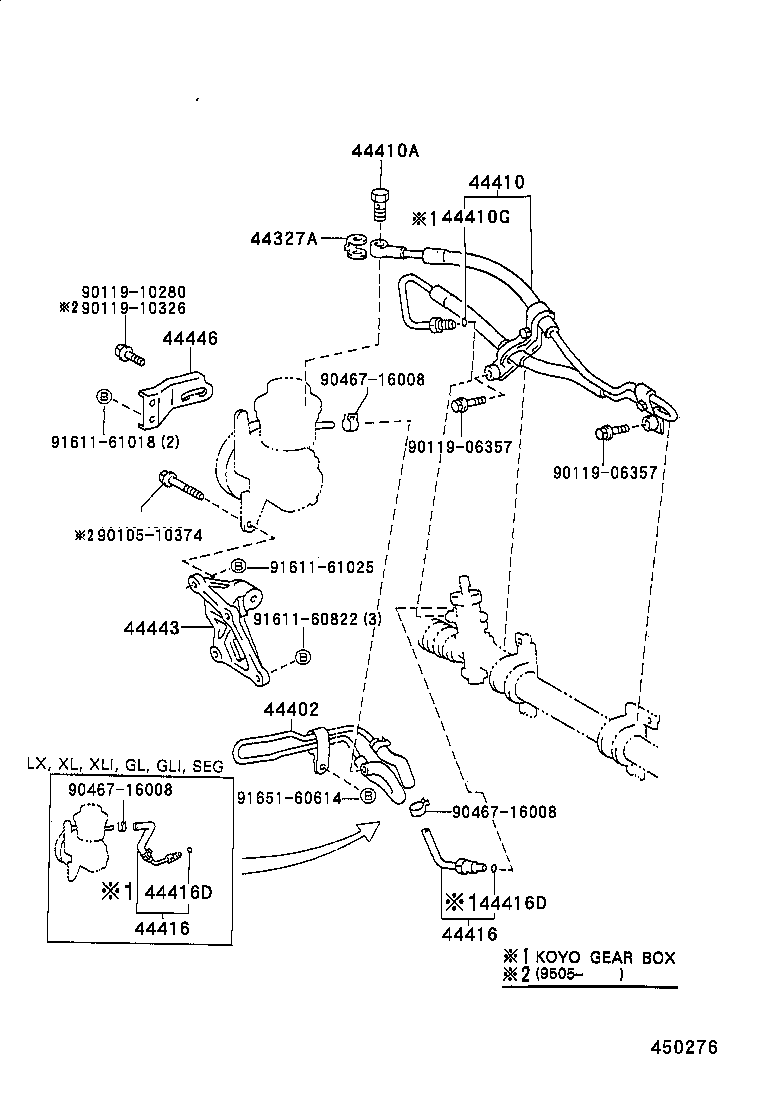 44410A

44410

※1 44410G

44327A

90119-10280
※2 90119-10326

44446

B

91611-61018 (2)

90467-16008

90119-06357

90119-06357

※2 90105-10374

B 91611-61025

44443

91611-60822 (3)

B

44402

LX, XL, XLI, GL, GLI, SEG

90467-16008

91651-60614 B

90467-16008

※1 44416D

44416

※1 44416D

44416

※1 KOYO GEAR BOX
※2 (9505- )

450276