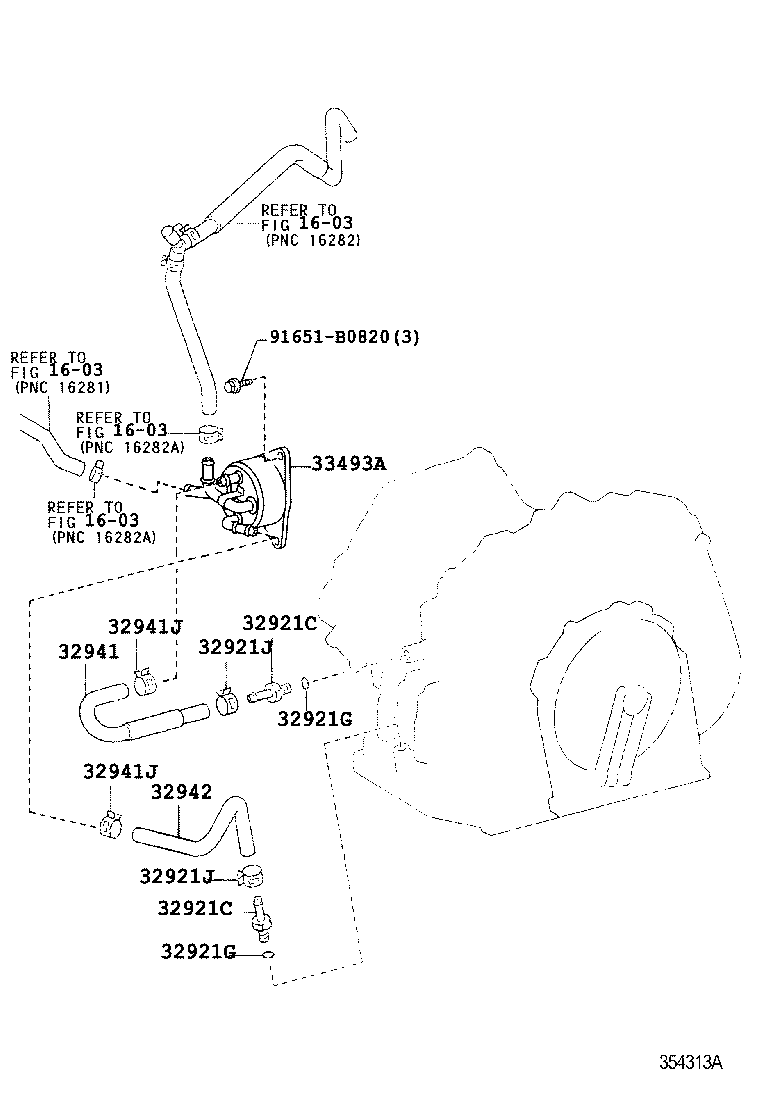 REFER TO
FIG 16-03
(PNC 16282)

91651-B0820(3)

REFER TO
FIG 16-03
(PNC 16281)

REFER TO
FIG 16-03
(PNC 16282A)

33493A

REFER TO
FIG 16-03
(PNC 16282A)

32941J
32921C
32941
32921J
32921G

32941J
32942
32921J
32921C
32921G

354313A