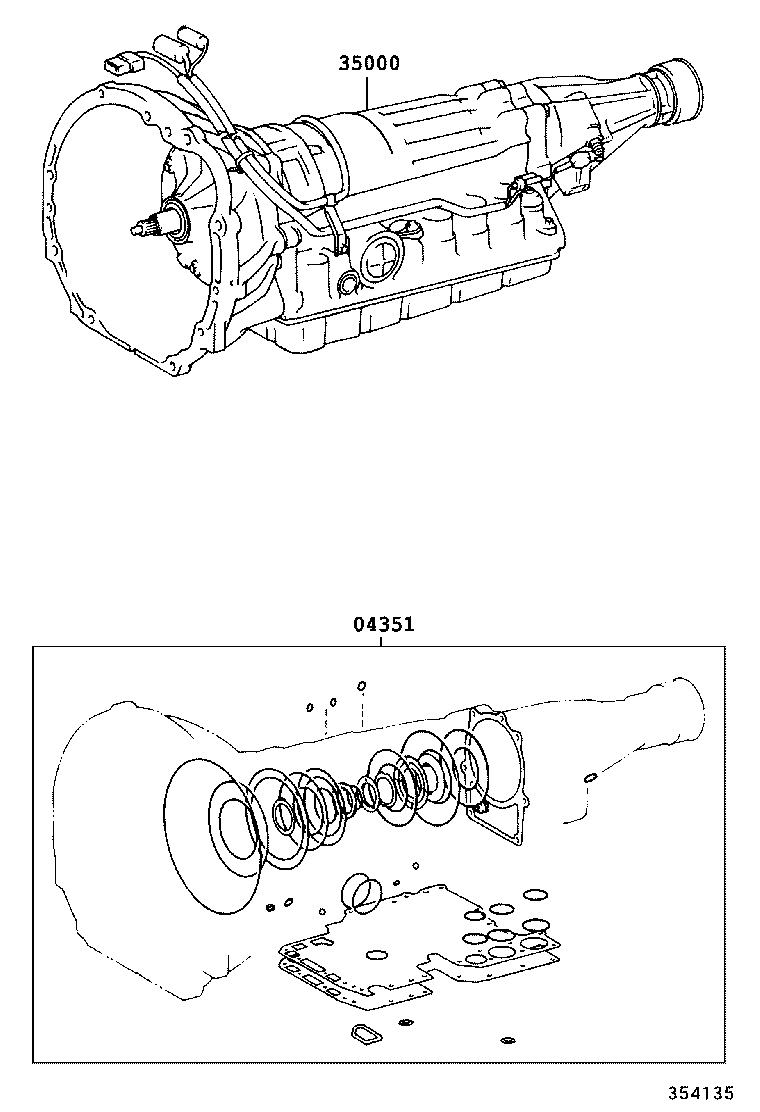 35000

04351

354135