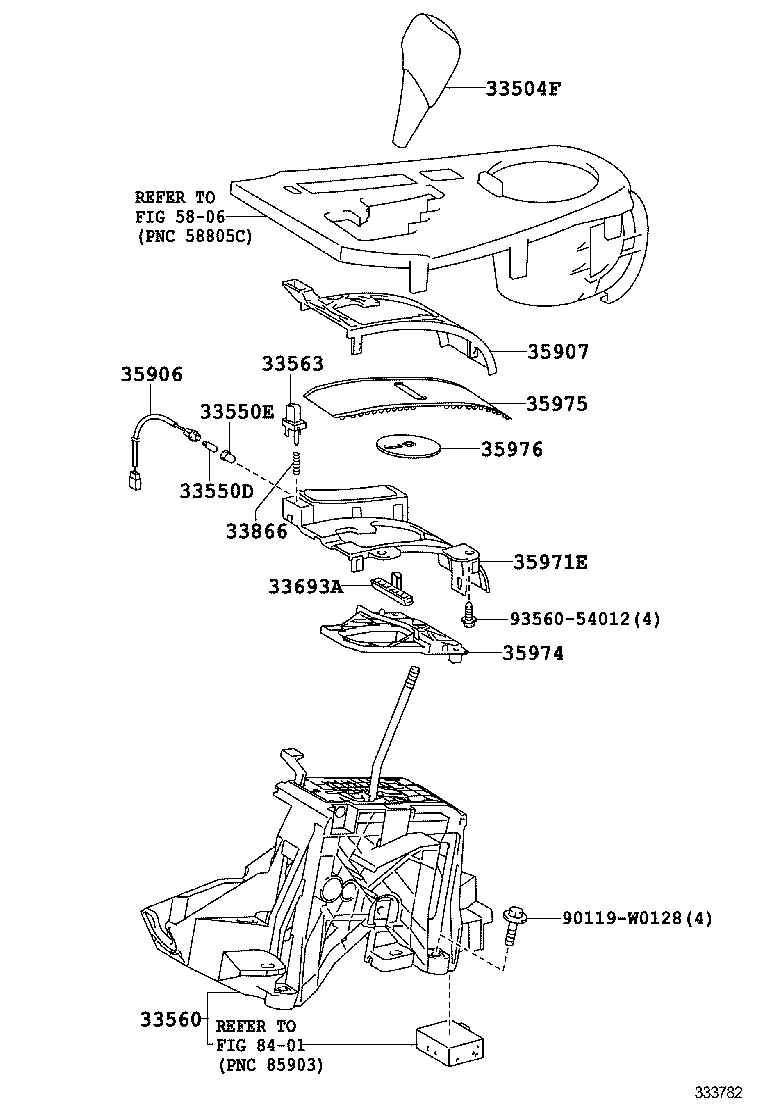 33504F

REFER TO
FIG 58-06
(PNC 58805C)

35907

35906

33563

33550E

35975

35976

33550D

33866

35971E

33693A

93560-54012(4)

35974

90119-W0128(4)

33560

REFER TO
FIG 84-01
(PNC 85903)

333782