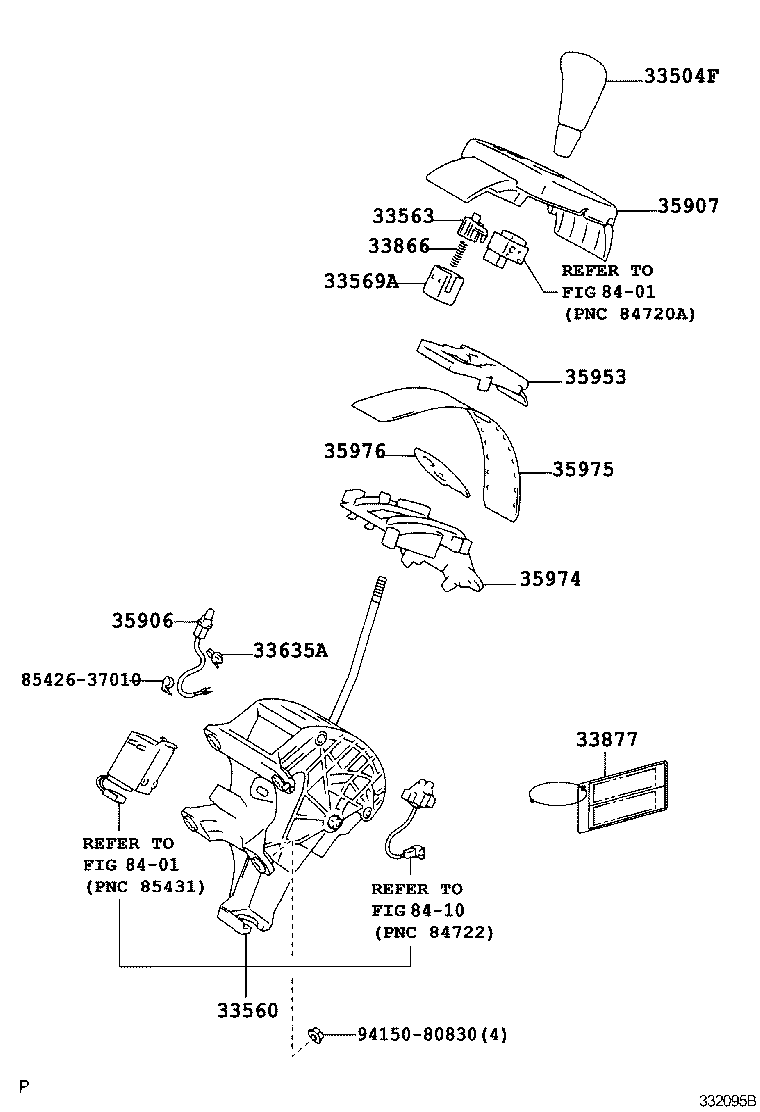 33504F
35907
33563
33866
33569A
REFER TO
FIG 84-01
(PNC 84720A)
35953
35976
35975
35974
35906
33635A
85426-37010
33877
REFER TO
FIG 84-01
(PNC 85431)
REFER TO
FIG 84-10
(PNC 84722)
33560
94150-80830(4)
P
332095B