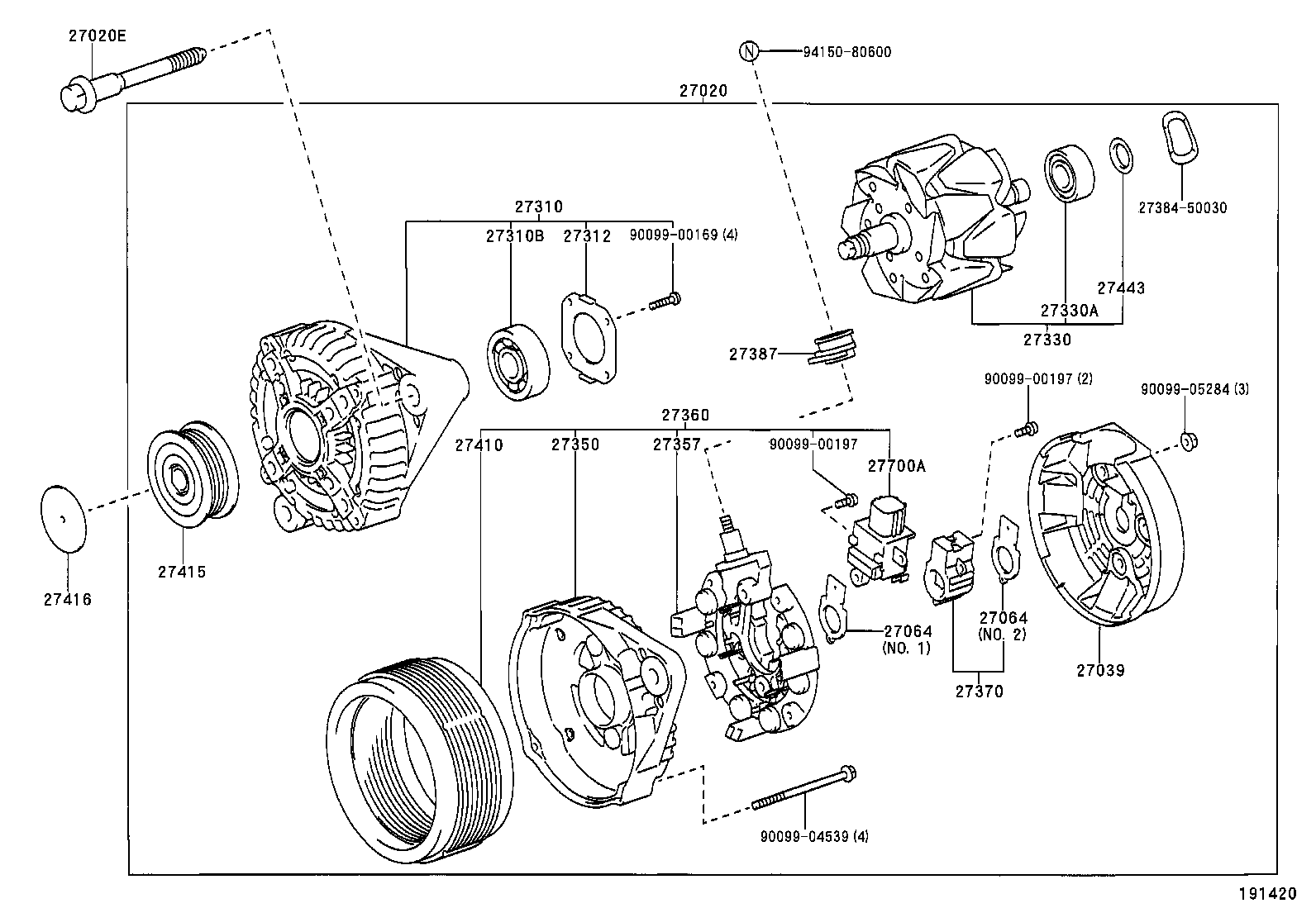 27020E

N 94150-80600

27020

27310

27310B

27312

90099-00169 (4)

27384-50030

27443

27330A

27330

27387

90099-00197 (2)

90099-05284 (3)

27360

27410

27350

27357

90099-00197

27700A

27415

27416

27064 (NO. 1)

27064 (NO. 2)

27370

27039

90099-04539 (4)

191420