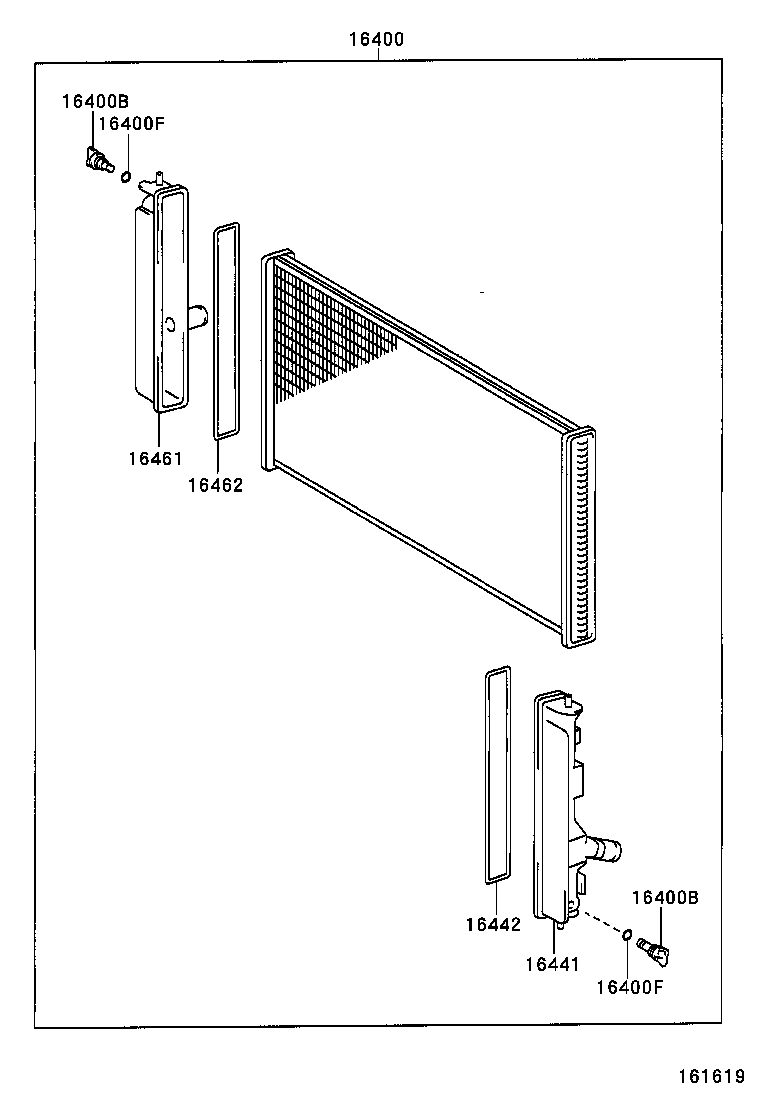 16400

16400B
16400F

16461
16462

16442
16441
16400B
16400F

161619