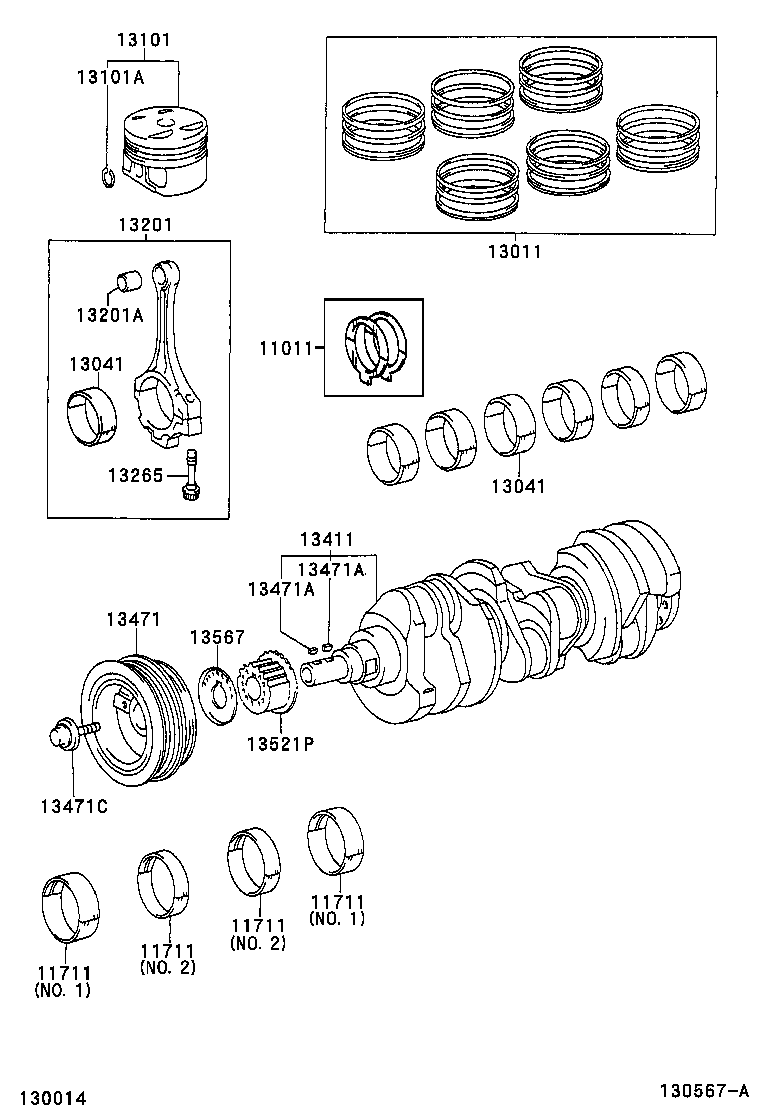 13101
13101A
13011
13201
13201A
13041
13265
11011
13041
13411
13471A
13471A
13471
13567
13521P
13471C
11711
(NO. 1)
11711
(NO. 2)
11711
(NO. 2)
11711
(NO. 1)
130014
130567-A