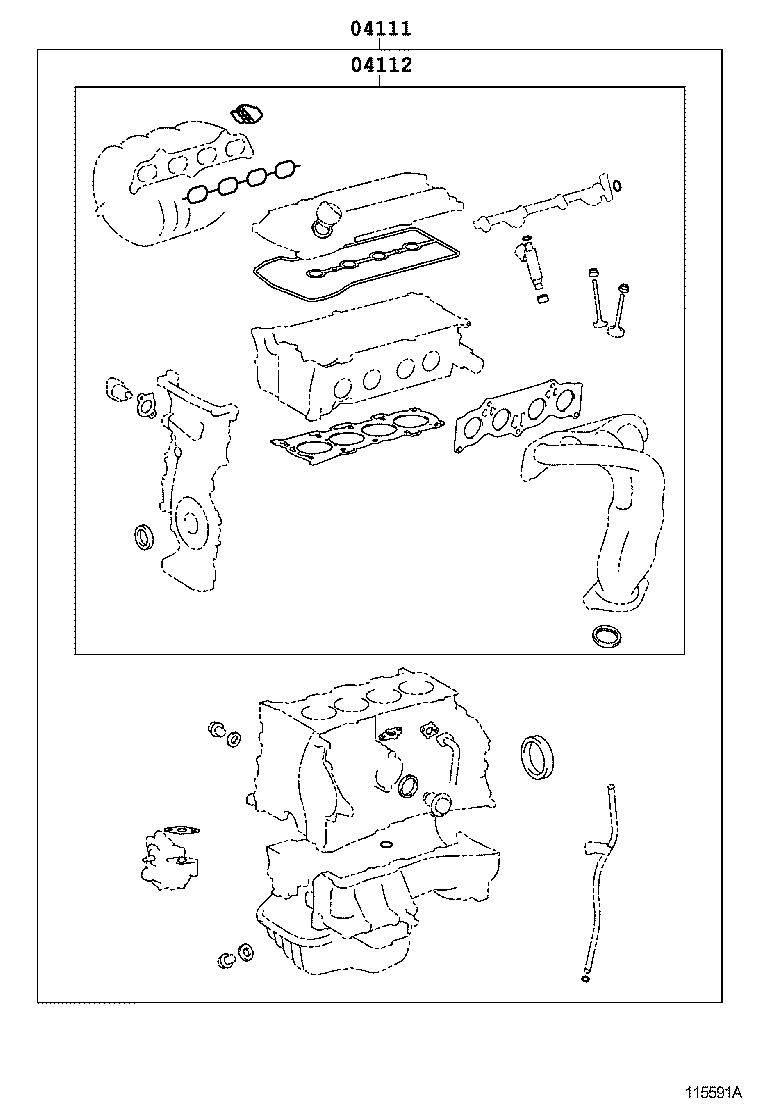 04111
04112
115591A