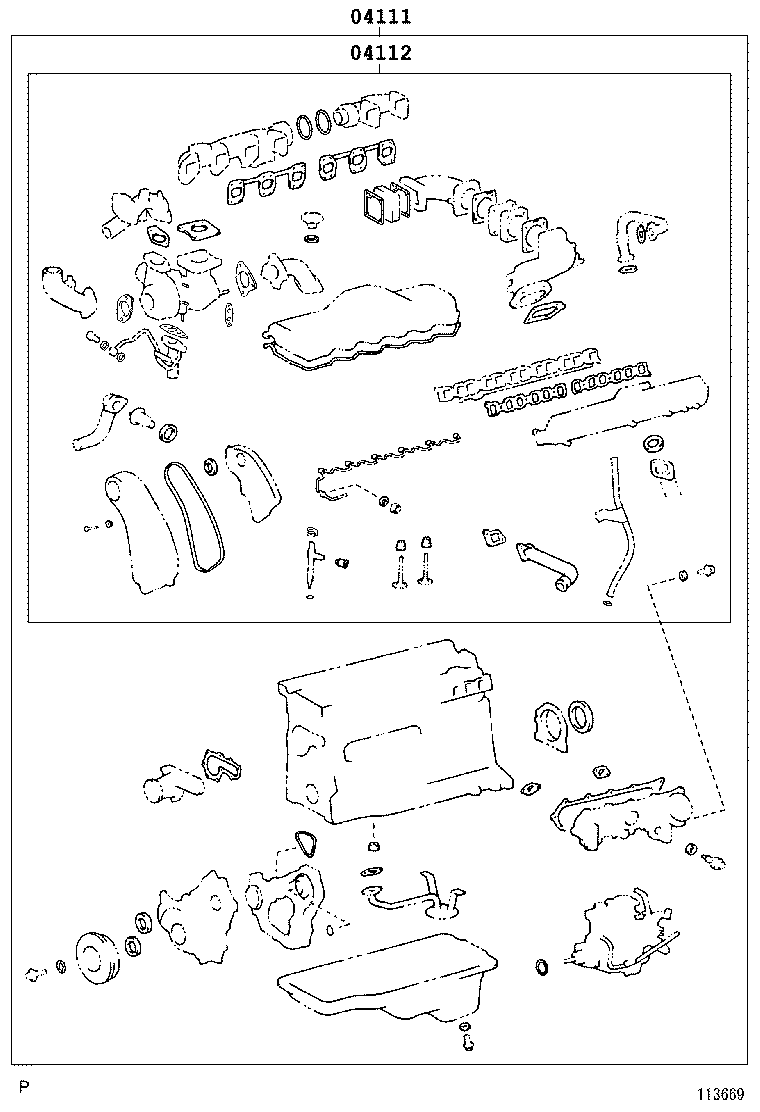 04111
04112

P
113669