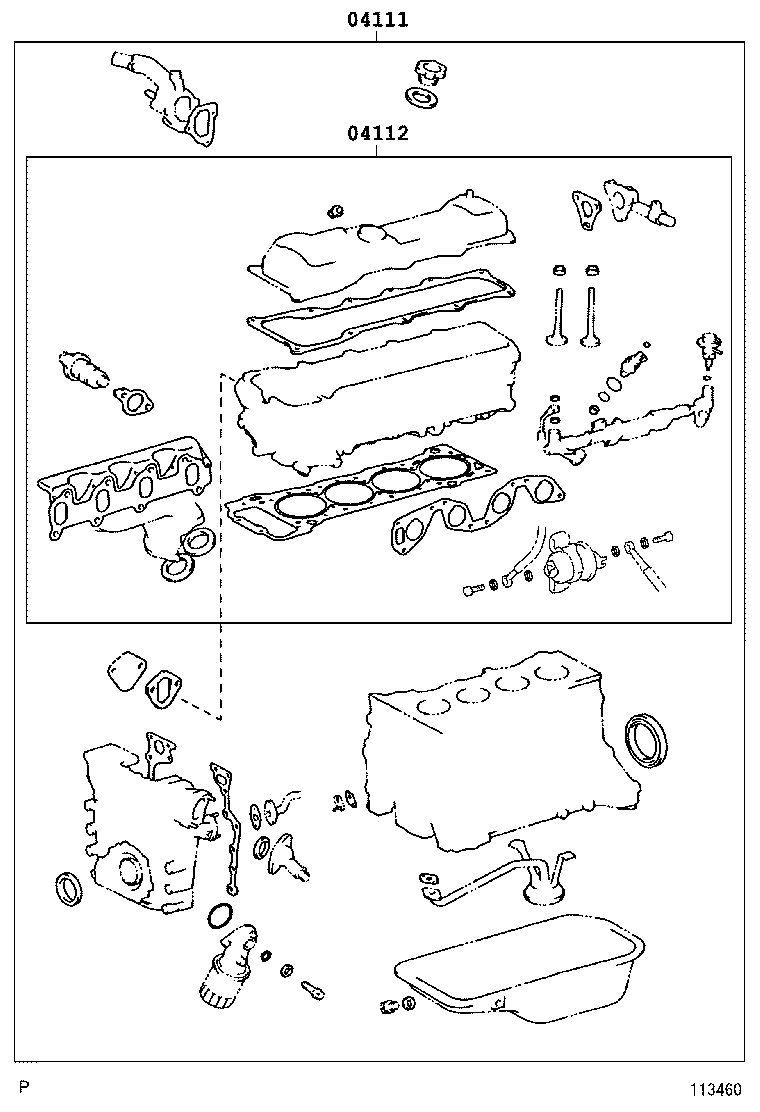 04111

04112

P

113460