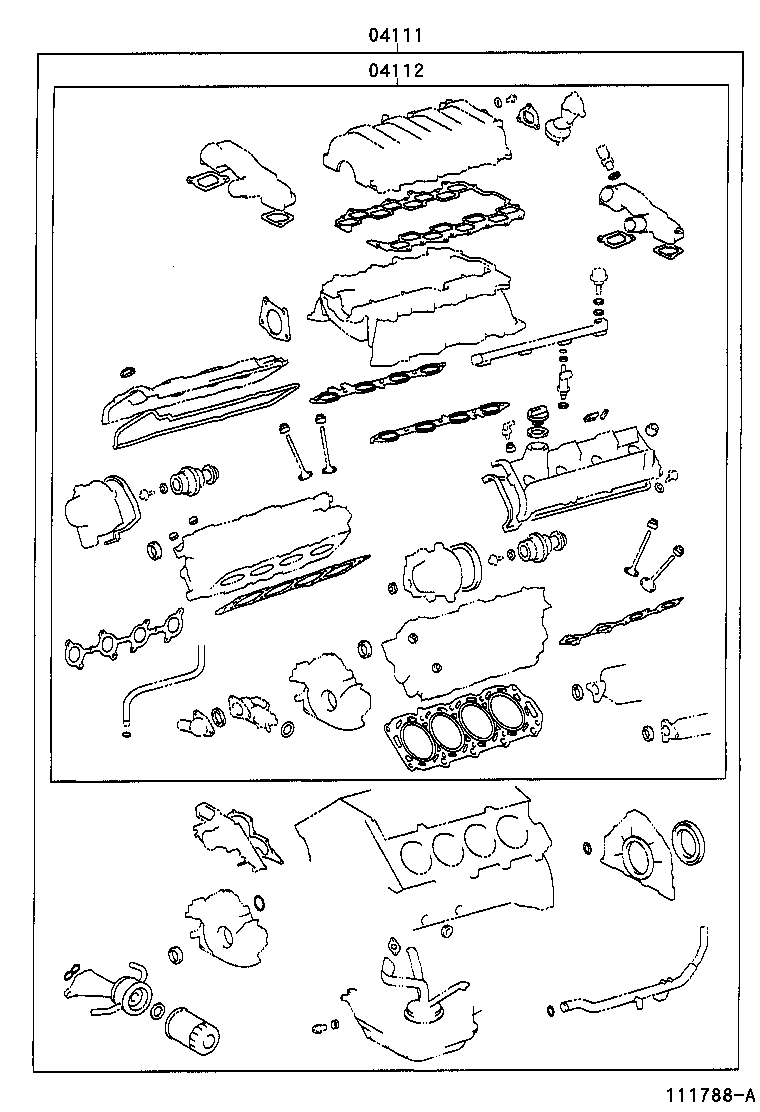 04111

04112

111788-A