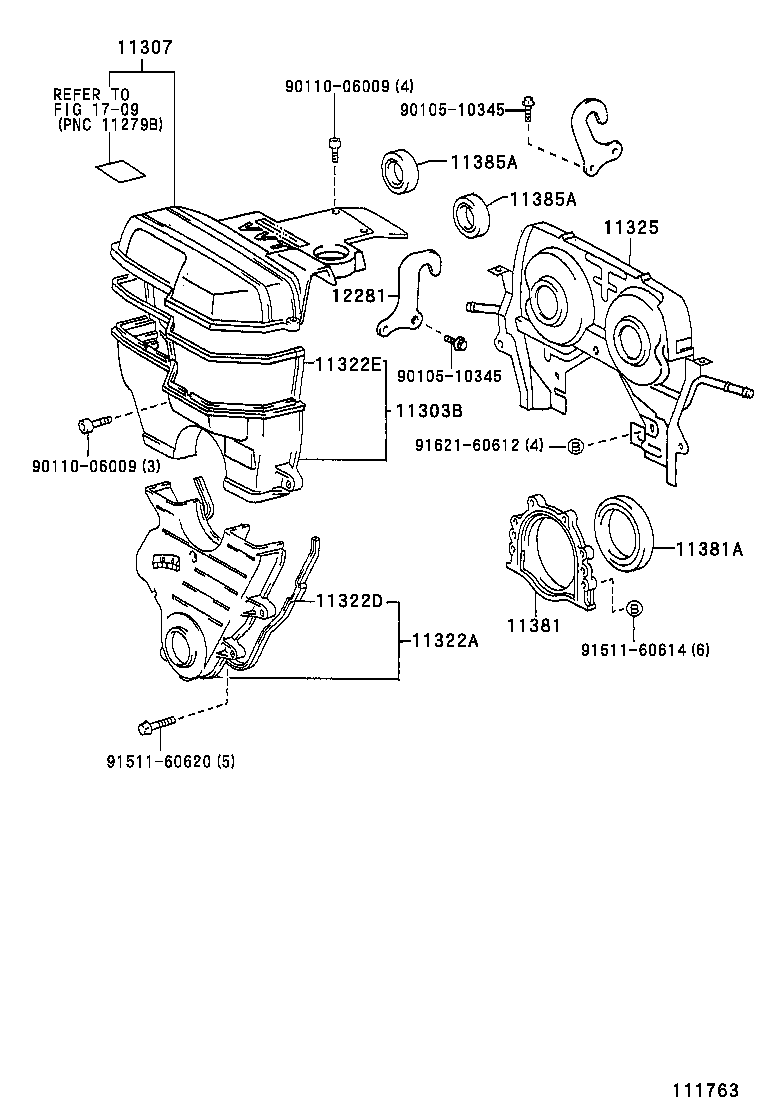 11307
REFER TO
FIG 17-09
(PNC 11279B)
90110-06009 (4)
90105-10345
11385A
11385A
11325
12281
90105-10345
11322E
11303B
90110-06009 (3)
91621-60612 (4) Ⓑ
11381A
11381
Ⓑ
91511-60614 (6)
11322D
11322A
91511-60620 (5)
111763