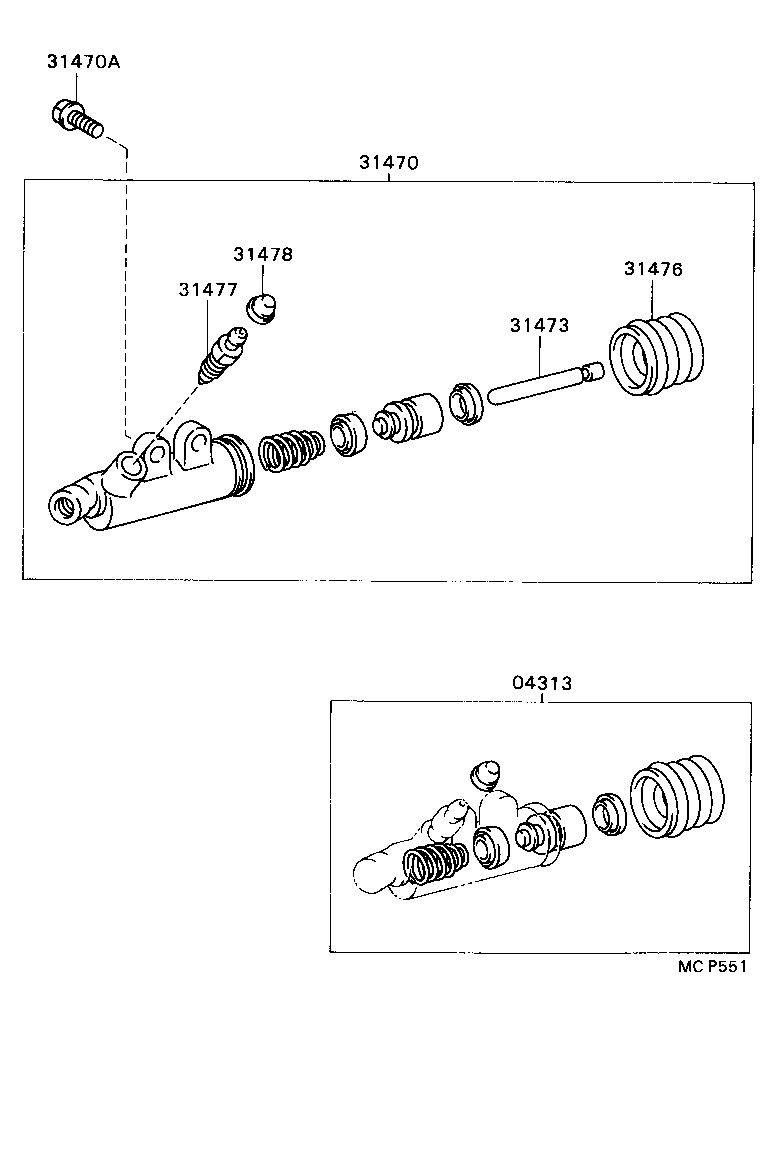 31470A

31470

31478

31477

31476

31473

04313

MC P551