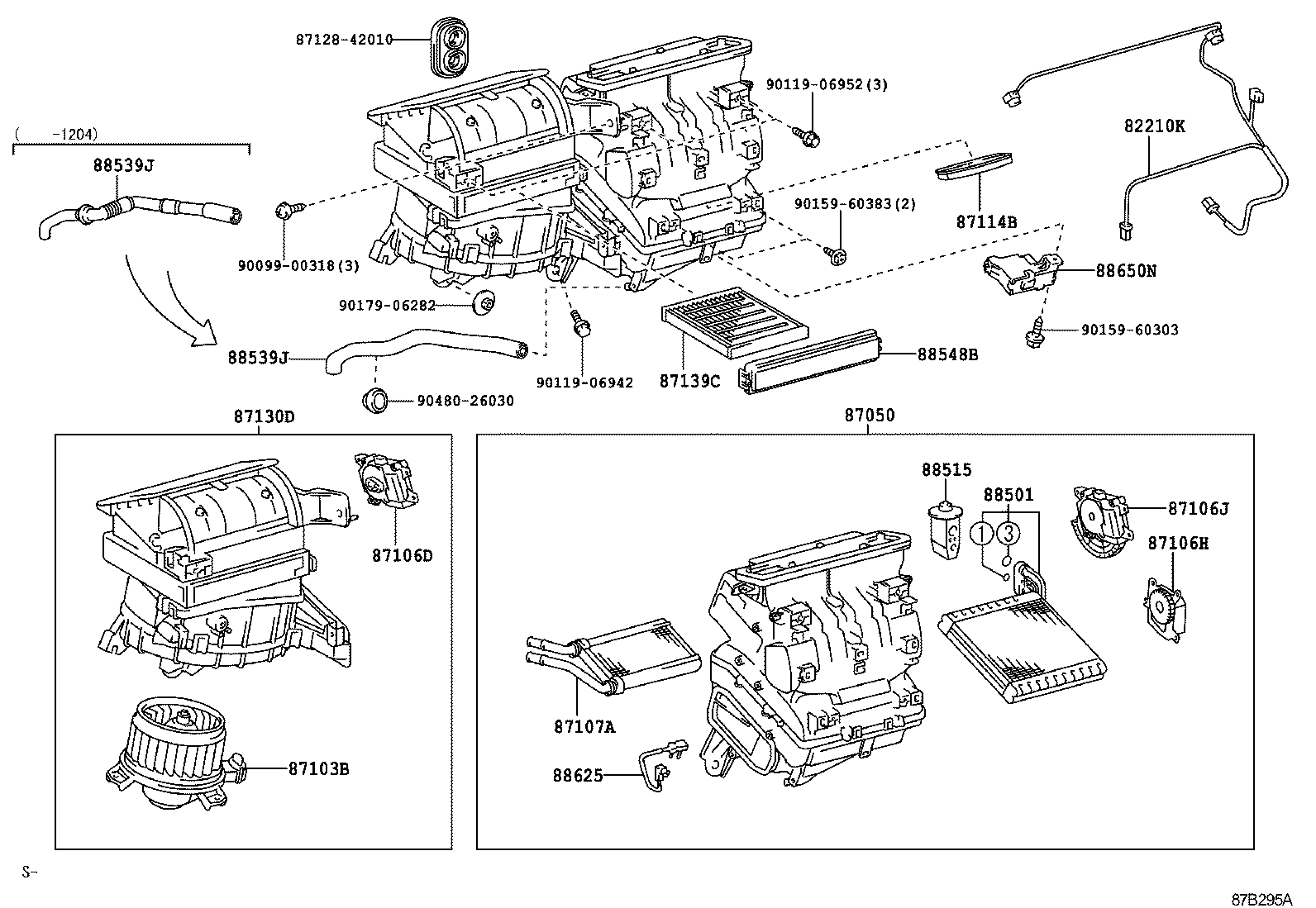 87128-42010

90119-06952(3)

( -1204)

88539J

82210K

90159-60383(2)

87114B

90099-00318(3)

88650N

90179-06282

90159-60303

88539J

90119-06942

87139C

88548B

90480-26030

87130D

87050

87106D

88515

88501

1

3

87106J

87106H

87107A

87103B

88625

S-

87B295A