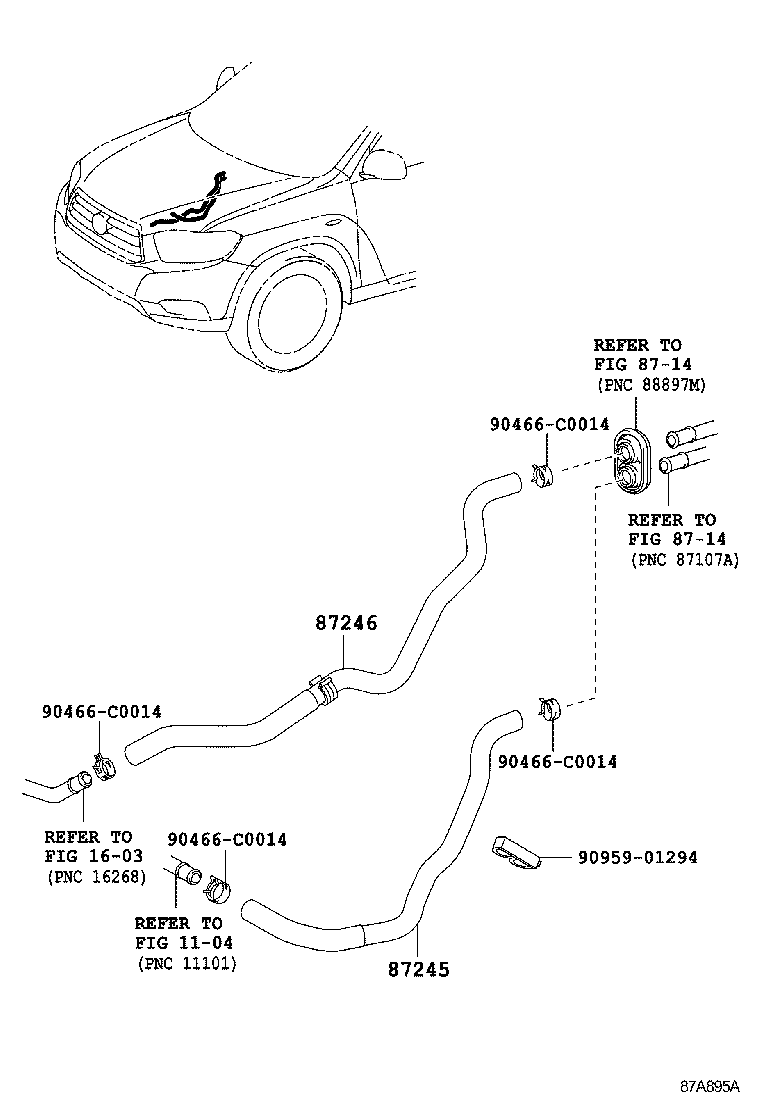 REFER TO
FIG 87-14
(PNC 88897M)

90466-C0014

REFER TO
FIG 87-14
(PNC 87107A)

87246

90466-C0014

90466-C0014

REFER TO
FIG 16-03
(PNC 16268)

90466-C0014

90959-01294

REFER TO
FIG 11-04
(PNC 11101)

87245

87A895A