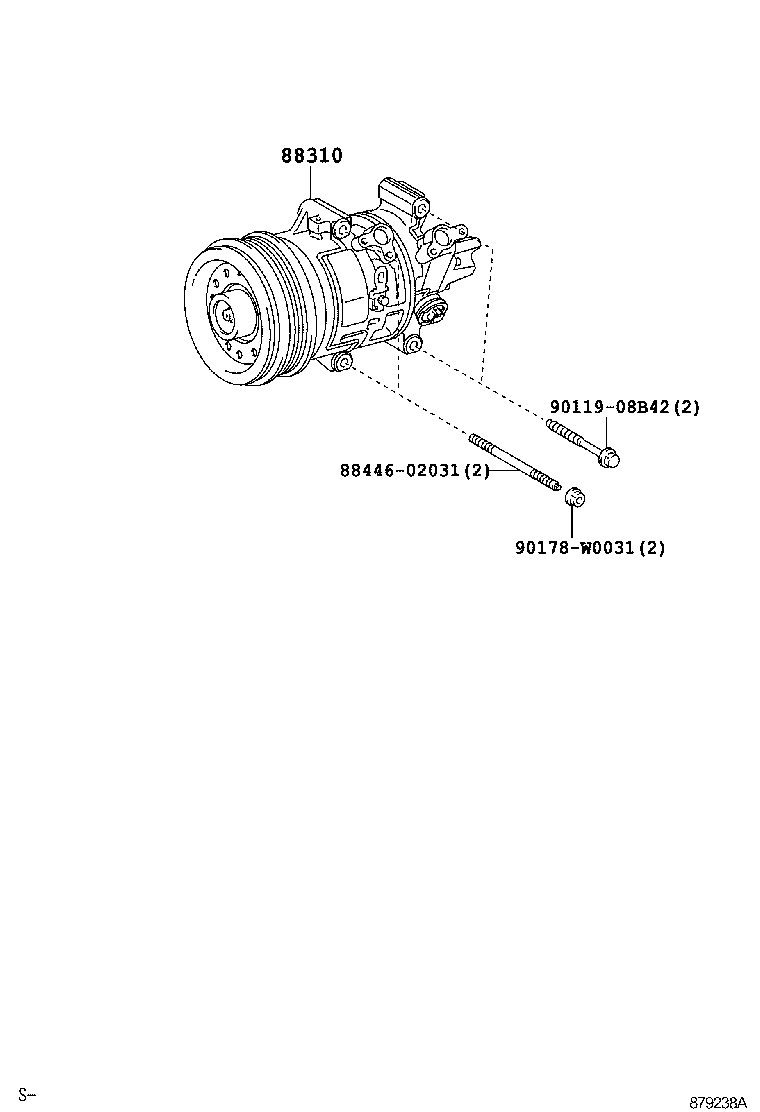 88310

90119-08B42(2)

88446-02031(2)

90178-W0031(2)

S-

879238A