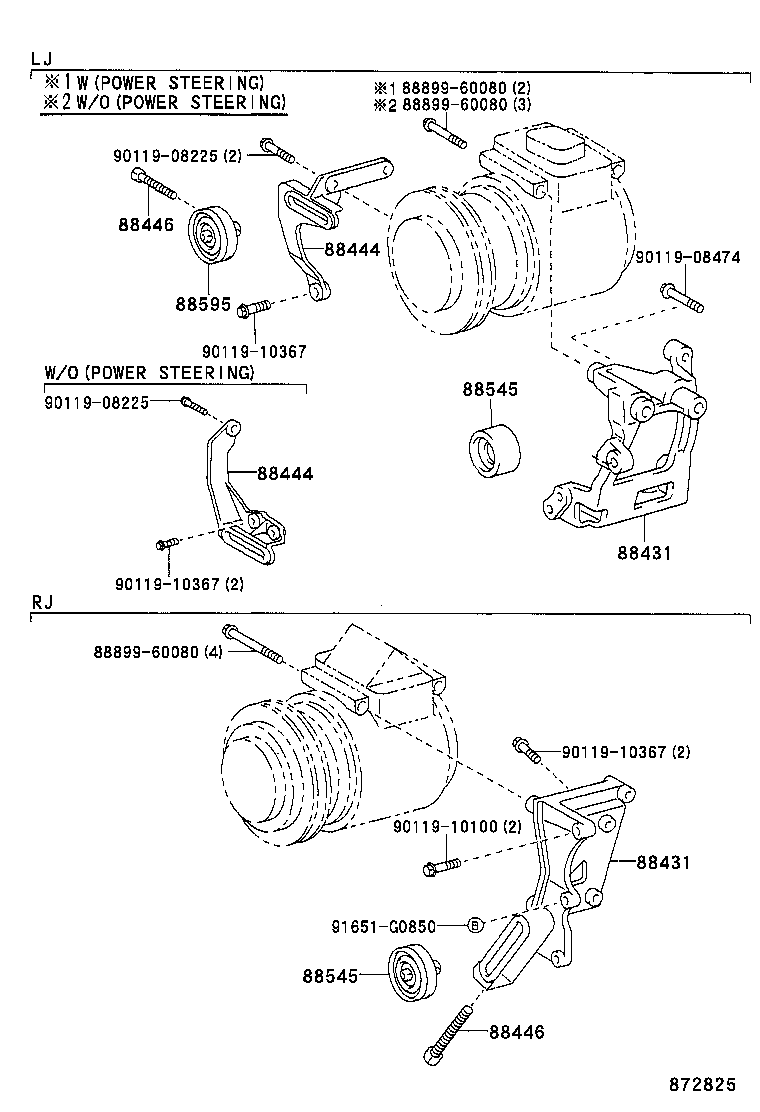 LJ
※1 W (POWER STEERING)
※2 W/O (POWER STEERING)

※1 88899-60080 (2)
※2 88899-60080 (3)

90119-08225 (2)
88446
88444
88595
90119-10367
90119-08474

W/O (POWER STEERING)
90119-08225
88444
90119-10367 (2)

88545
88431

RJ
88899-60080 (4)
90119-10367 (2)
90119-10100 (2)
88431
91651-G0850
B
88545
88446

872825