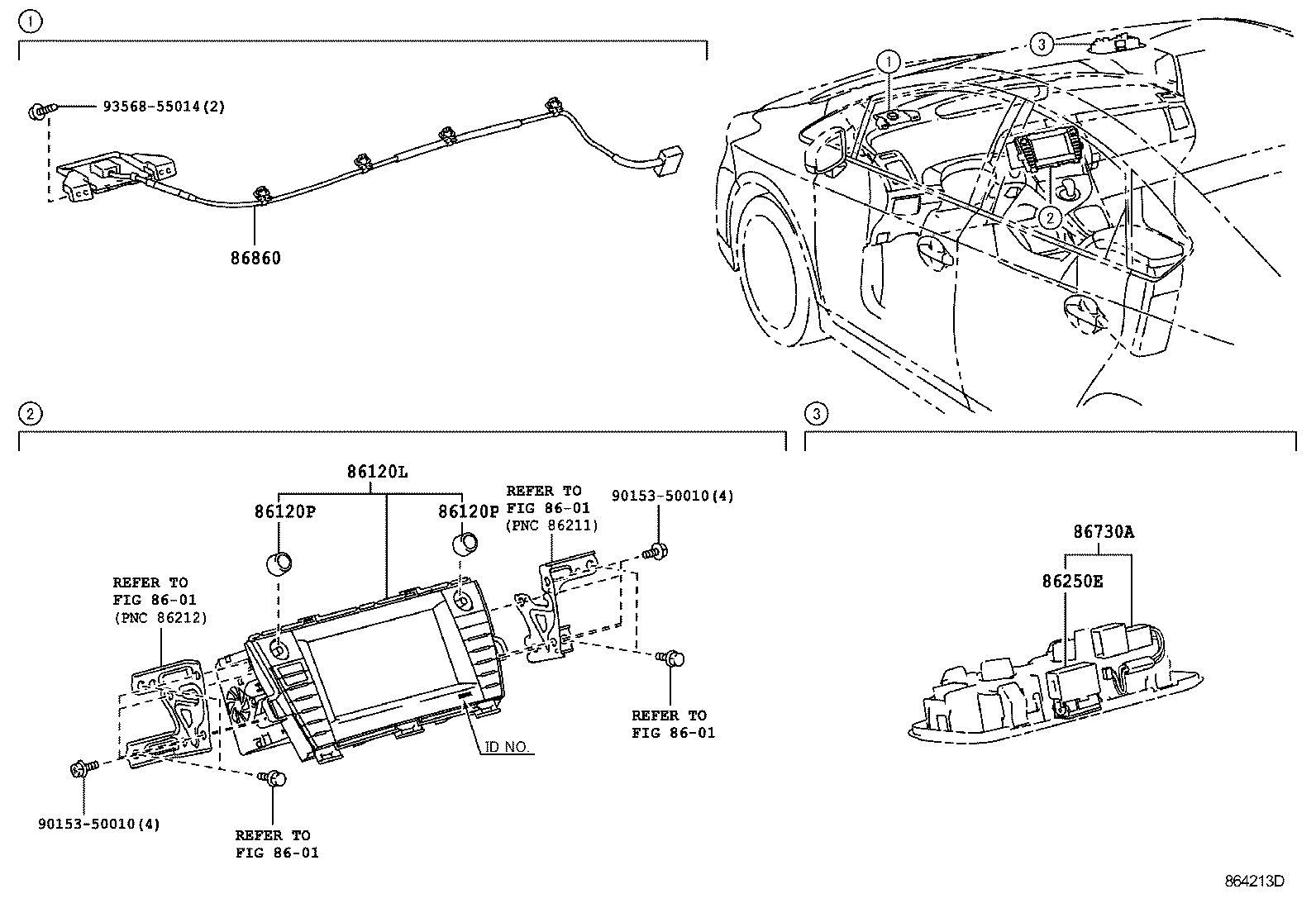 1

93568-55014(2)

86860

3

1

2

2

86120L

86120P

86120P

REFER TO
FIG 86-01
(PNC 86211)

90153-50010(4)

REFER TO
FIG 86-01
(PNC 86212)

REFER TO
FIG 86-01

ID NO.

90153-50010(4)

REFER TO
FIG 86-01

3

86730A

86250E

864213D