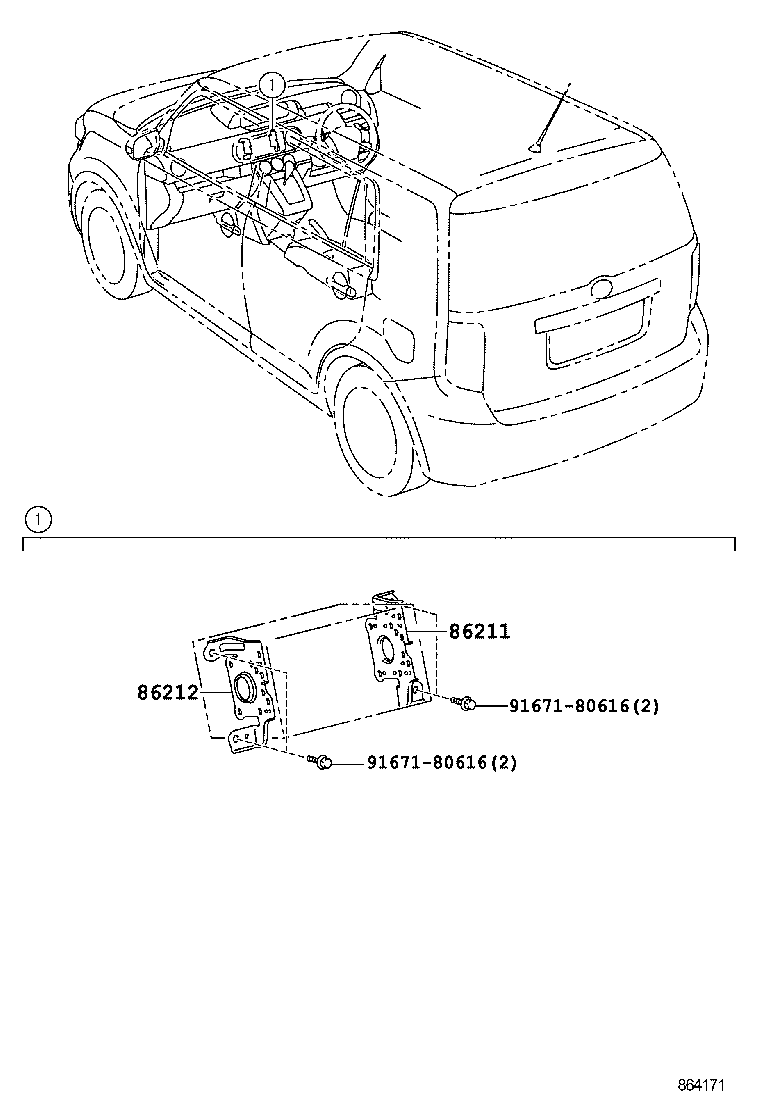 1

1

86211

86212

91671-80616(2)

91671-80616(2)

864171