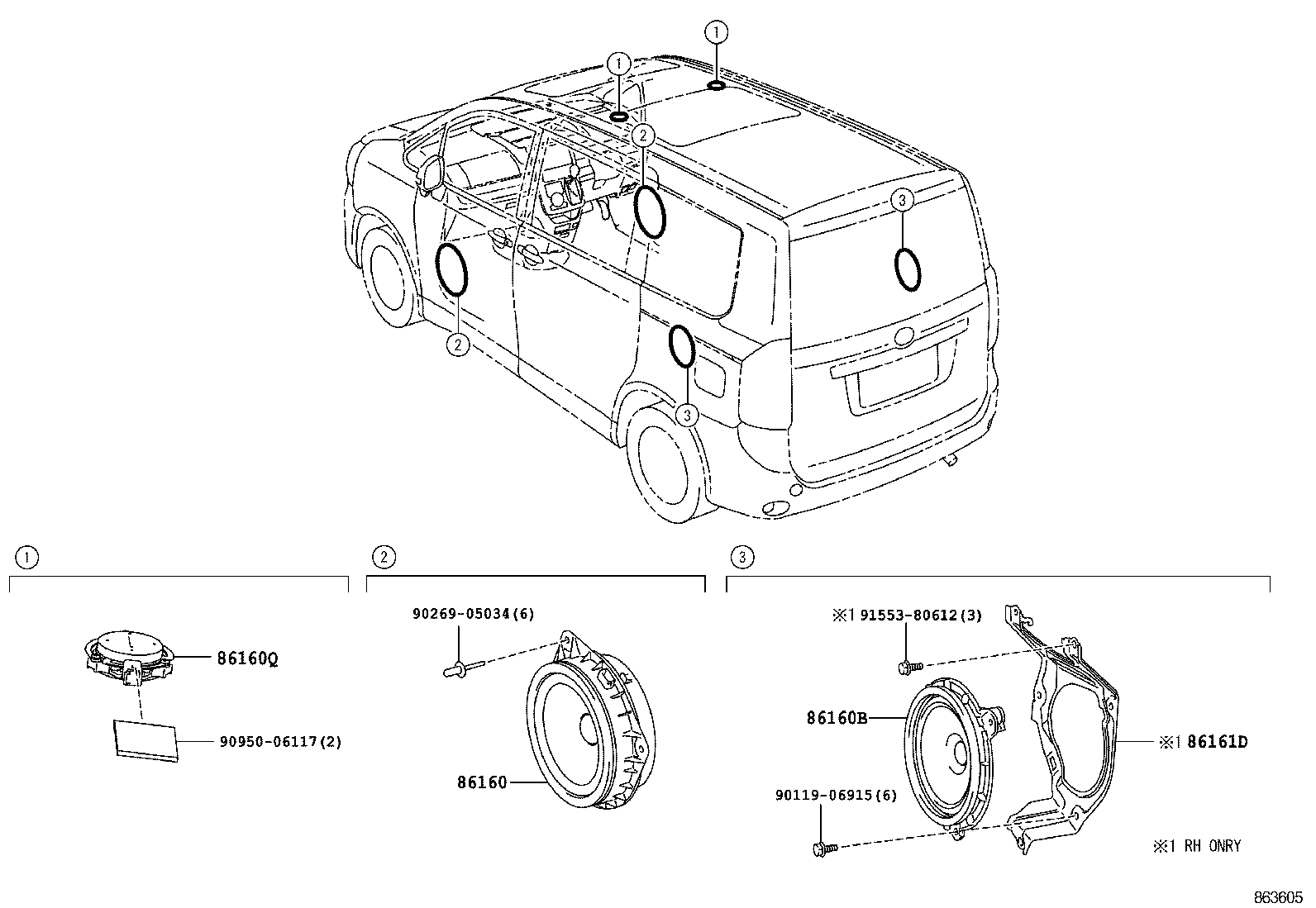 ①
①
②
③
②
③

①
86160Q
90950-06117(2)

②
90269-05034(6)
86160

③
※1 91553-80612(3)
86160B
※1 86161D
90119-06915(6)
※1 RH ONRY

863605