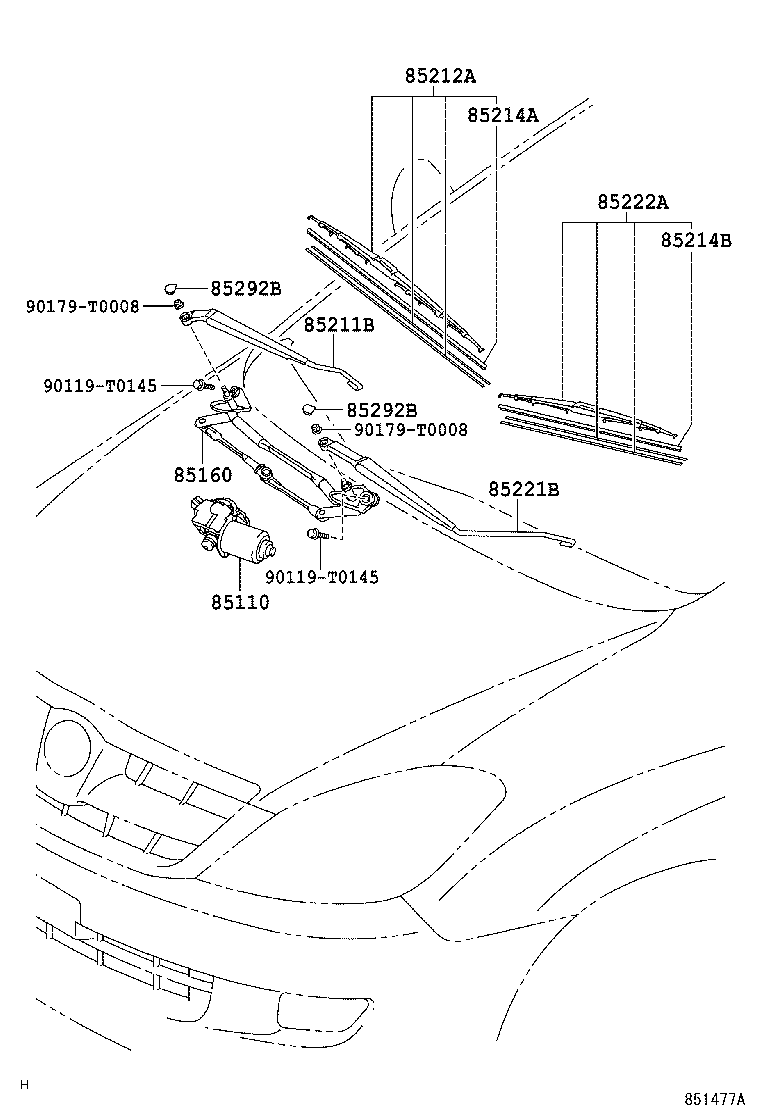 85212A
85214A
85222A
85214B
85292B
90179-T0008
85211B
90119-T0145
85292B
90179-T0008
85160
85221B
90119-T0145
85110
H
851477A