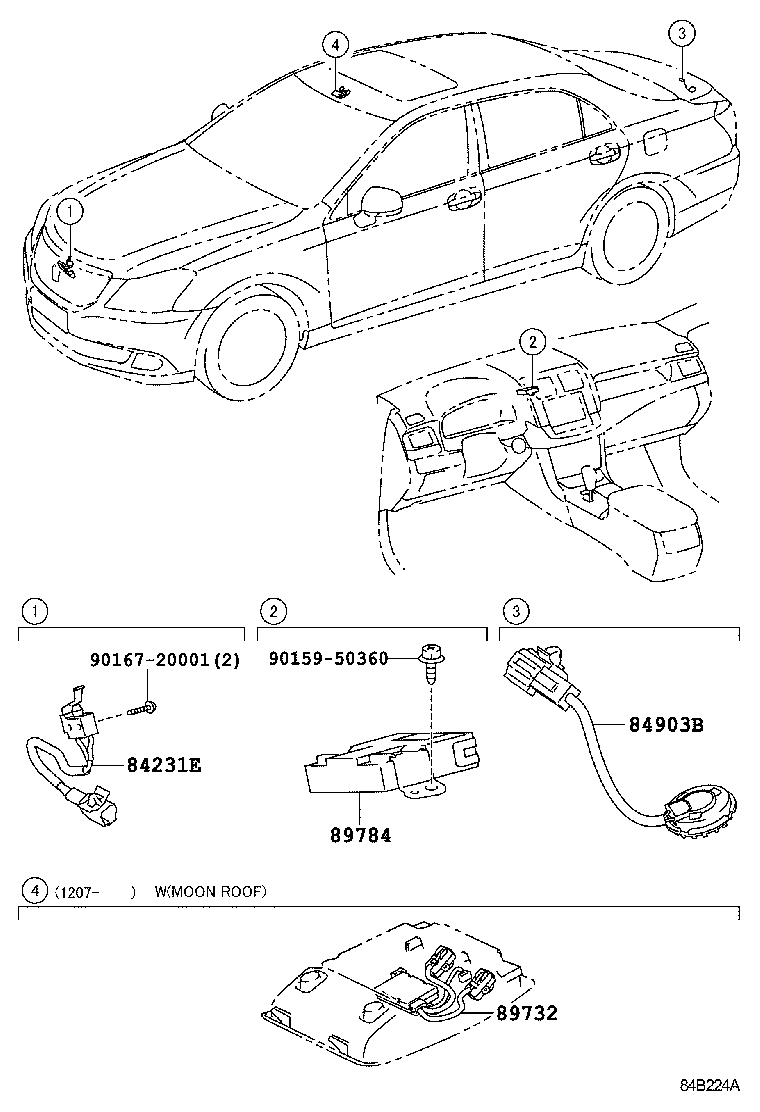 4
3
1
2

1
90167-20001(2)
84231E

2
90159-50360
89784

3
84903B

4 (1207- ) W(MOON ROOF)
89732

84B224A