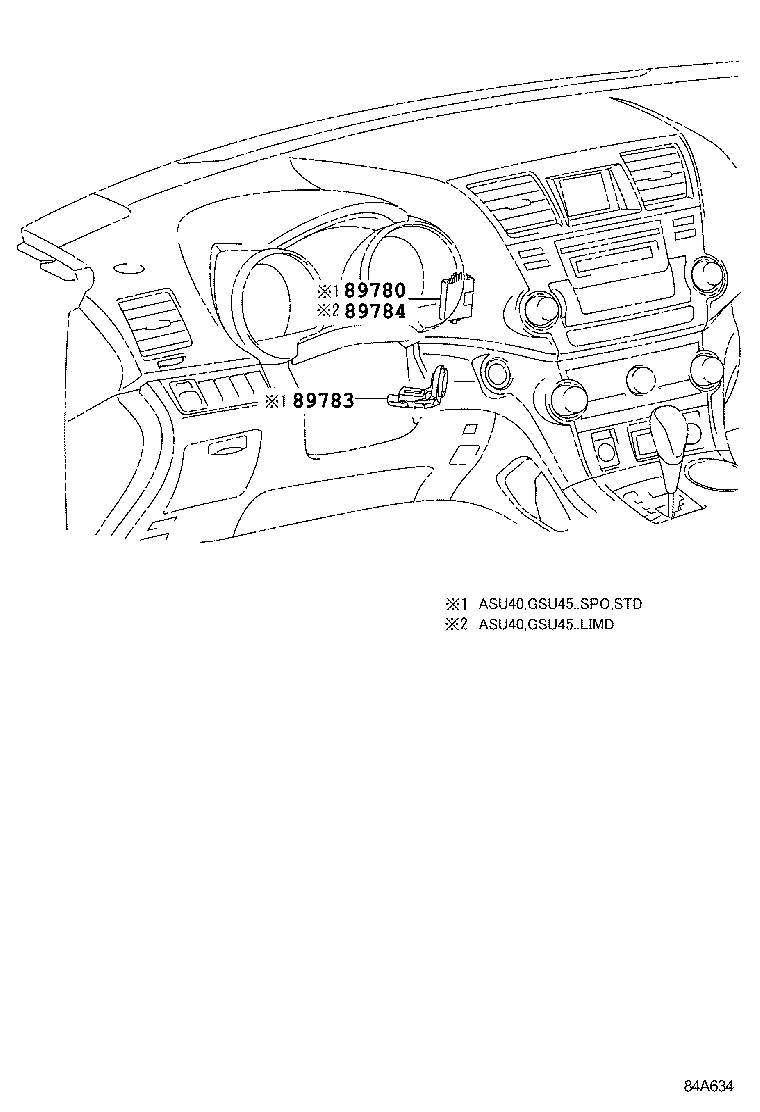 ※1 89780
※2 89784

※1 89783

※1 ASU40,GSU45..SPO,STD
※2 ASU40,GSU45..LIMD

84A634