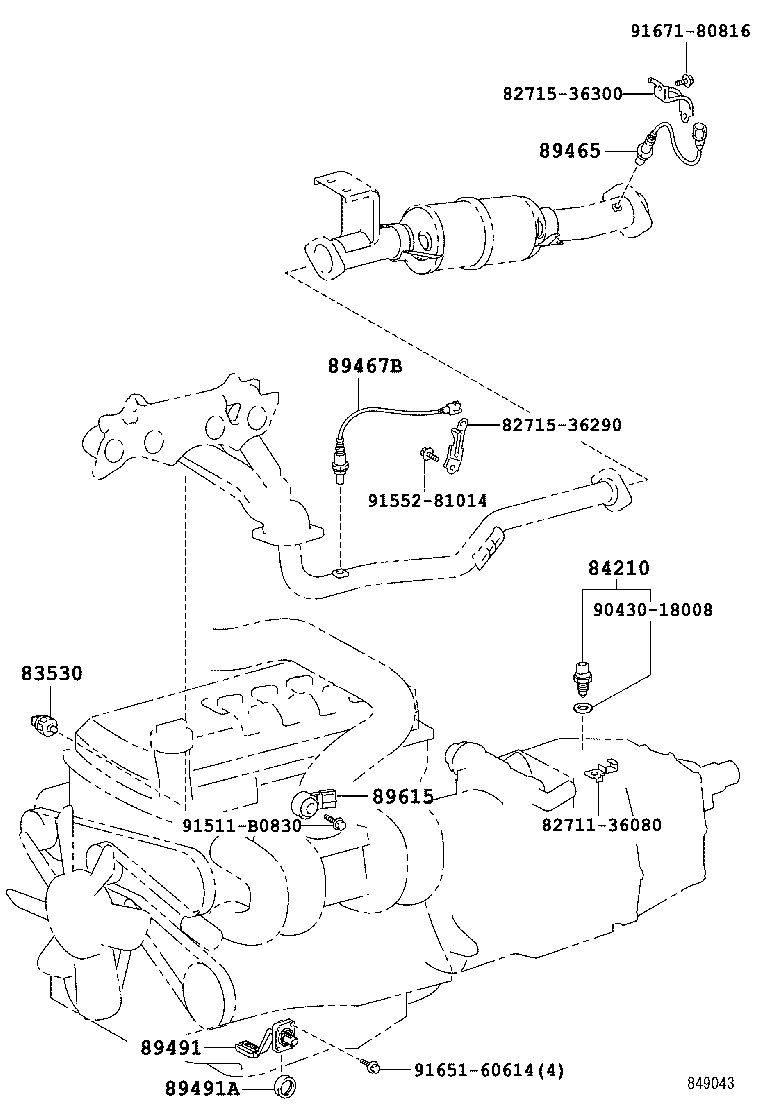 91671-80816
82715-36300
89465
89467B
82715-36290
91552-81014
84210
90430-18008
83530
89615
91511-B0830
82711-36080
89491
89491A
91651-60614(4)
849043