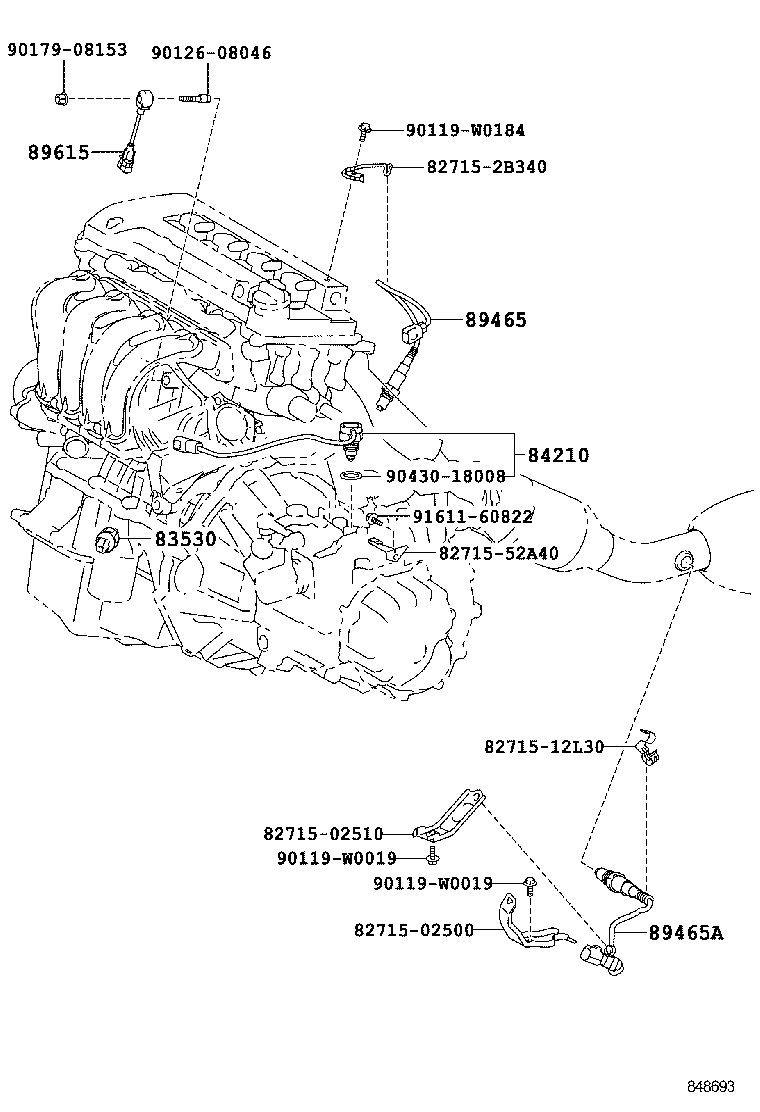 90179-08153
90126-08046
89615
90119-W0184
82715-2B340
89465
84210
90430-18008
91611-60822
83530
82715-52A40
82715-12L30
82715-02510
90119-W0019
90119-W0019
82715-02500
89465A
848693