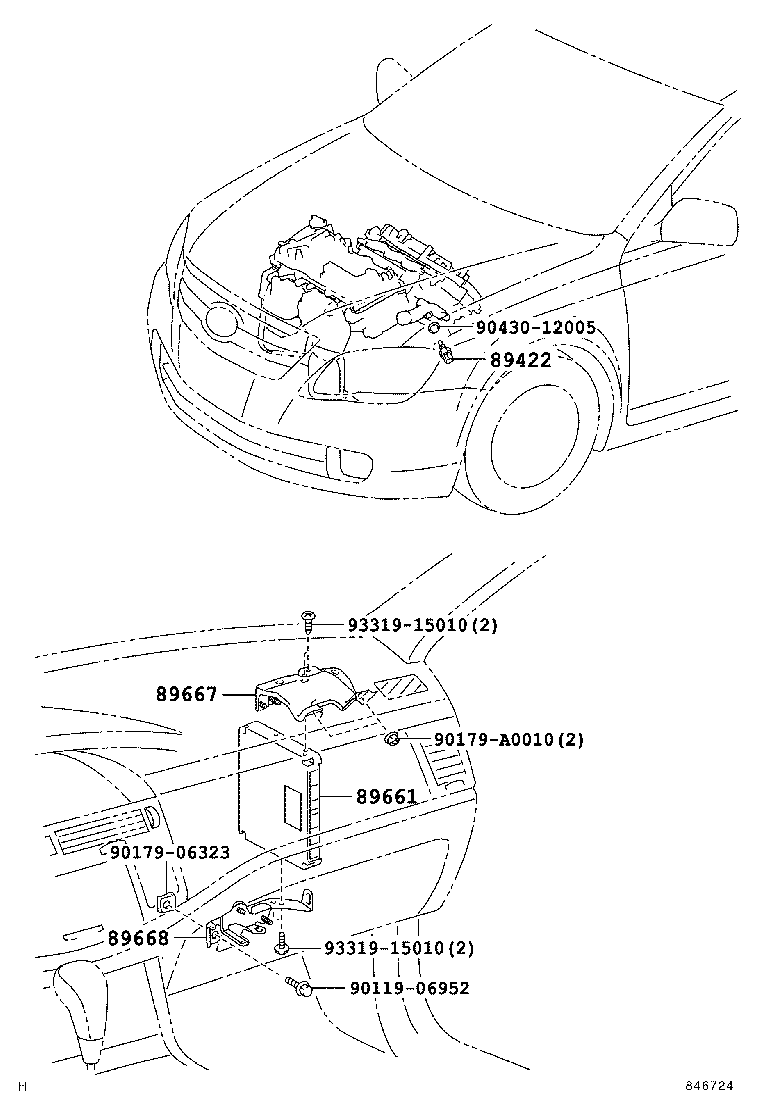 90430-12005
89422

93319-15010(2)
89667
90179-A0010(2)
89661
90179-06323
89668
93319-15010(2)
90119-06952

H
846724