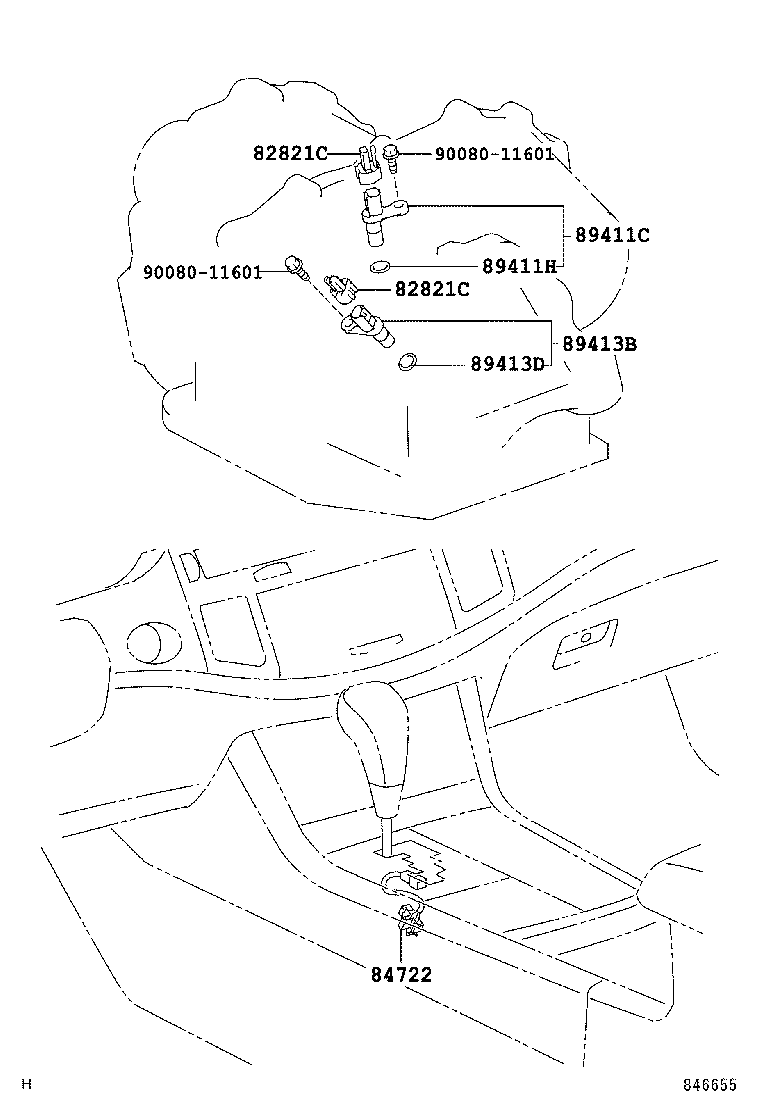 82821C
90080-11601
89411C
90080-11601
89411H
82821C
89413B
89413D
84722
H
846655