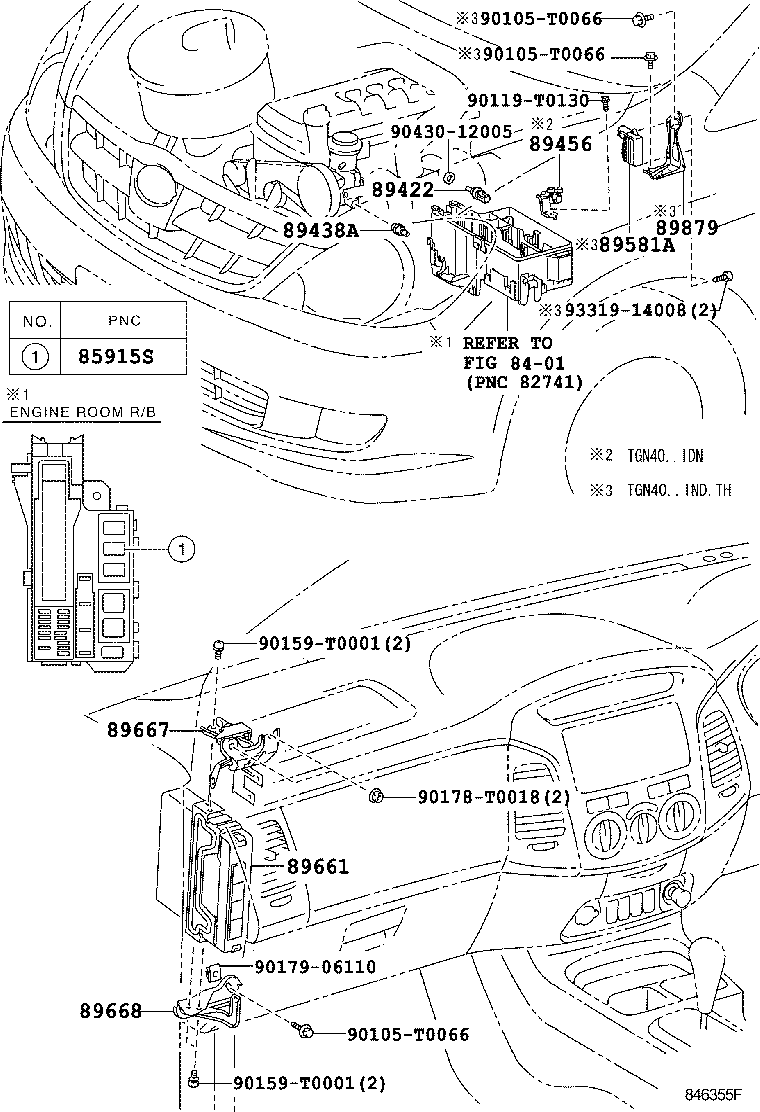 ※3 90105-T0066
※3 90105-T0066
90119-T0130
90430-12005
※2
89456
89422
89438A
※3
89879
※3 89581A
※3 93319-14008(2)
※1 REFER TO FIG 84-01 (PNC 82741)

| NO. | PNC |
|---|---|
| 1 | 85915S |

※1
ENGINE ROOM R/B

1

※2 TGN40..IDN
※3 TGN40..IND.TH

90159-T0001(2)
89667
90178-T0018(2)
89661
90179-06110
89668
90105-T0066
90159-T0001(2)

846355F