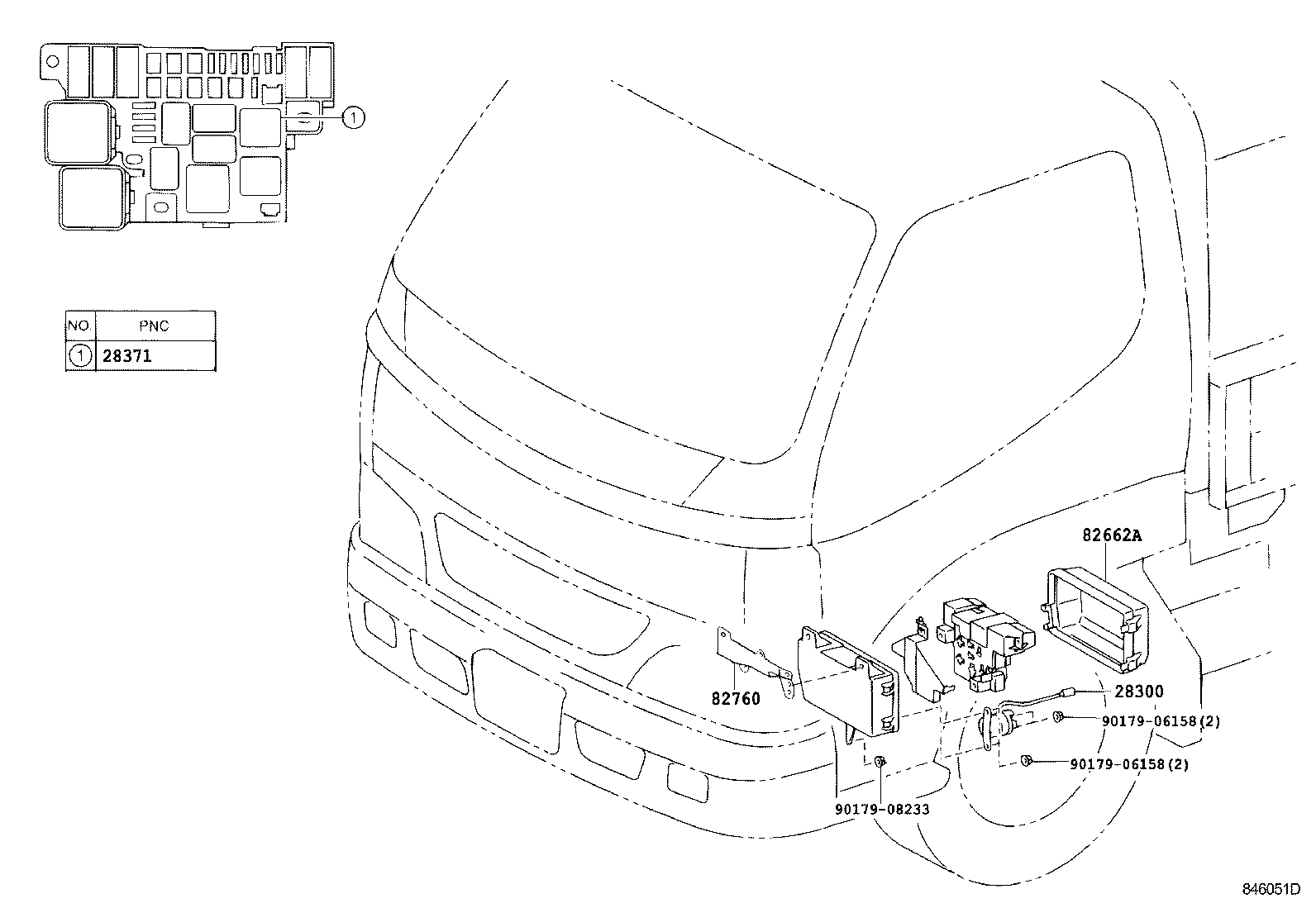 1

| NO. | PNC |
|---|---|
| 1 | 28371 |

82662A
82760
28300
90179-06158(2)
90179-06158(2)
90179-08233
846051D