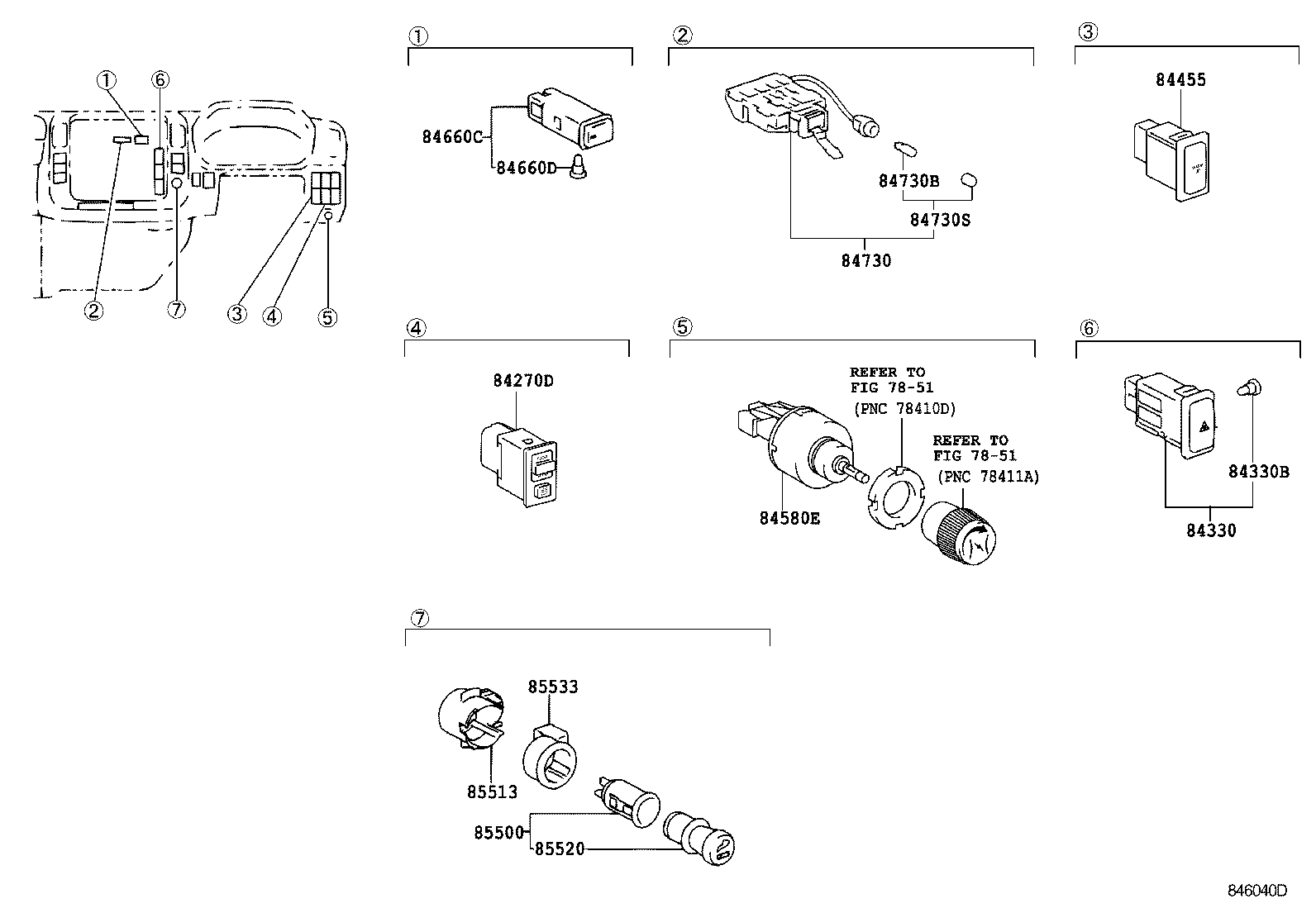 ①
⑥
②
⑦
③
④
⑤

①
84660C
84660D

②
84730B
84730S
84730

③
84455

④
84270D

⑤
REFER TO FIG 78-51 (PNC 78410D)
REFER TO FIG 78-51 (PNC 78411A)
84580E

⑥
84330B
84330

⑦
85533
85513
85500
85520

846040D