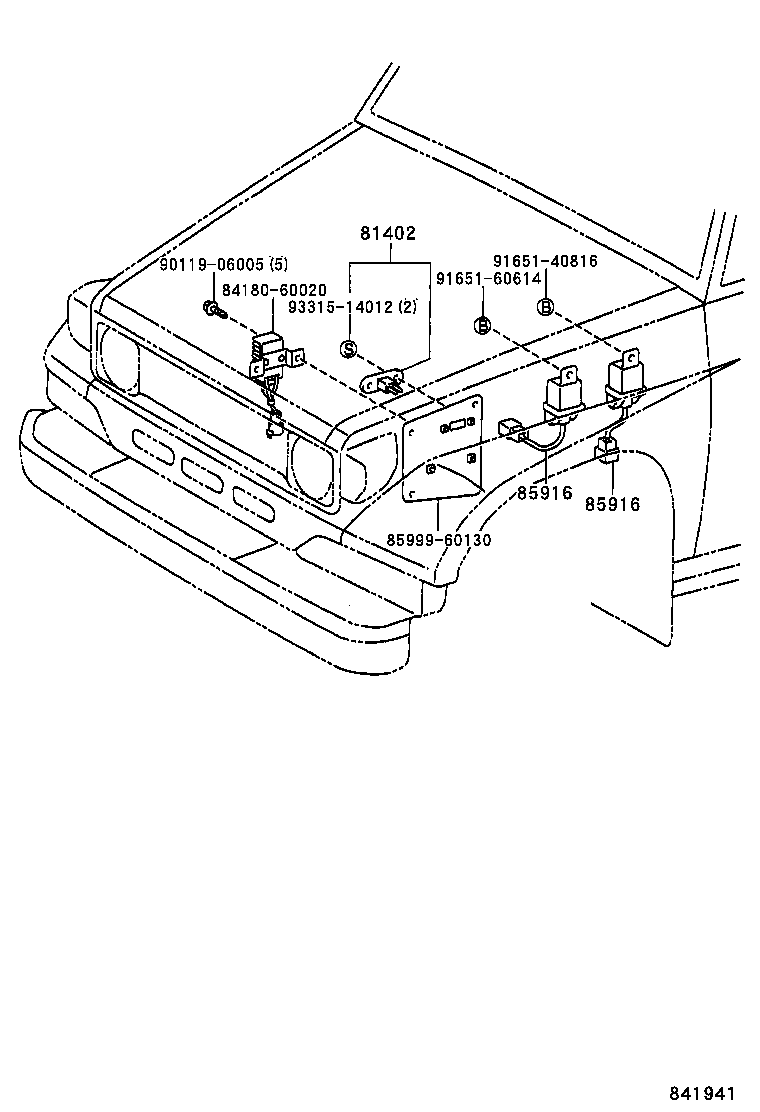 81402
90119-06005 (5)
84180-60020
93315-14012 (2)
91651-40816
91651-60614
S
B
B
85916
85916
85999-60130
841941