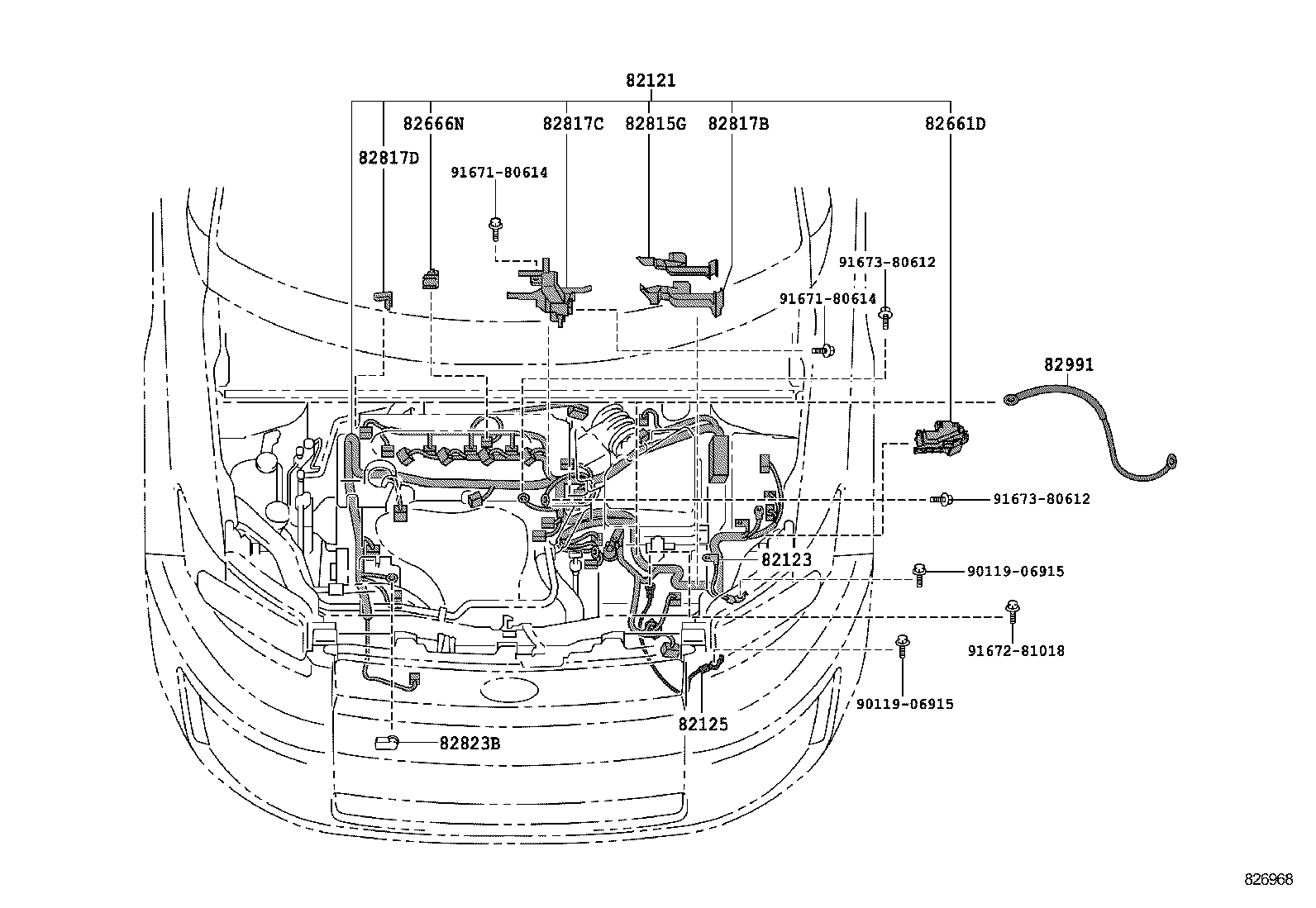 82121
82666N
82817C
82815G
82817B
82661D
82817D
91671-80614
91673-80612
91671-80614
82991
91673-80612
82123
90119-06915
91672-81018
90119-06915
82125
82823B
826968