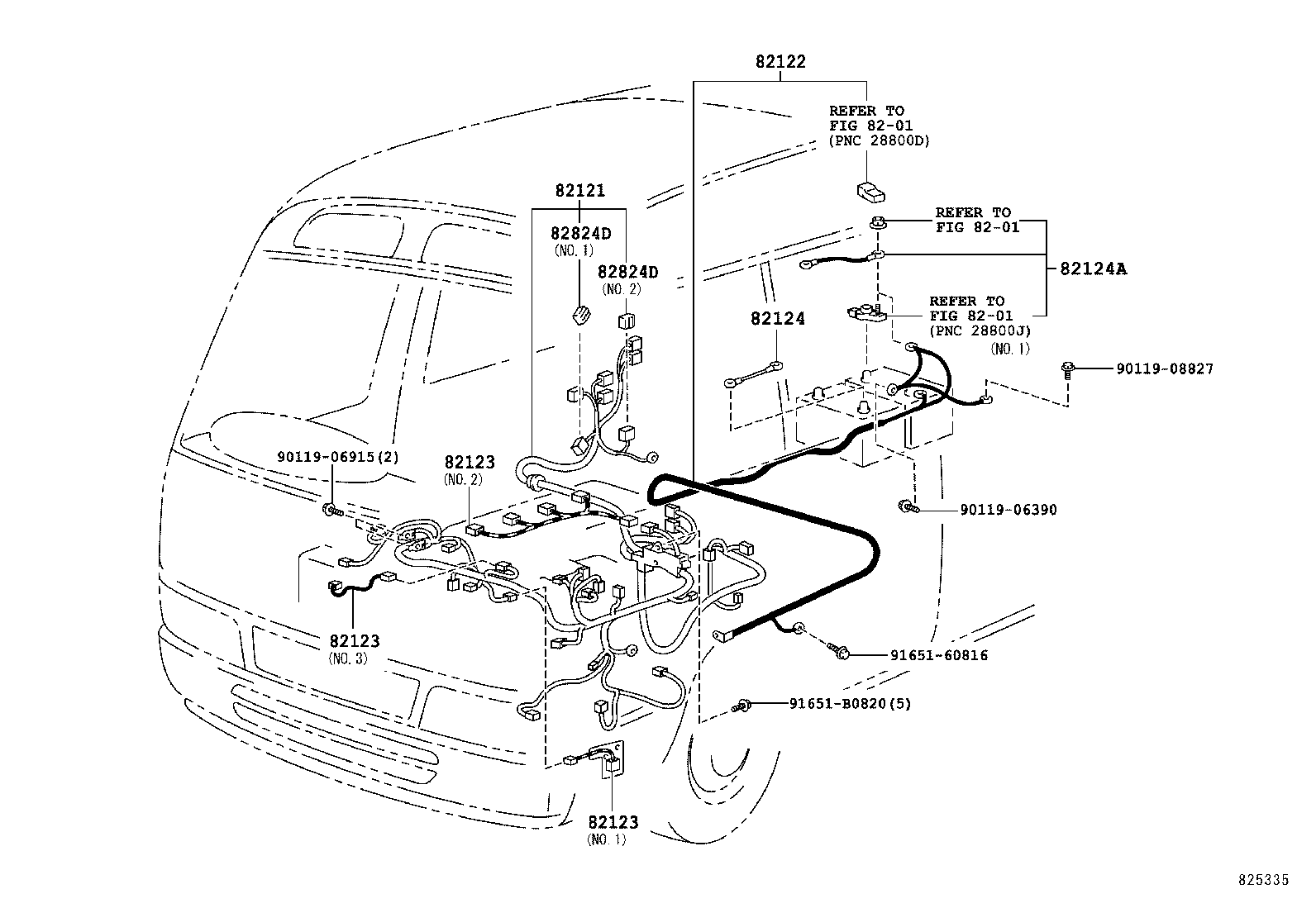 82122

REFER TO
FIG 82-01
(PNC 28800D)

82121

82824D
(NO. 1)

82824D
(NO. 2)

REFER TO
FIG 82-01

82124A

REFER TO
FIG 82-01
(PNC 28800J)
(NO. 1)

82124

90119-08827

90119-06915(2)

82123
(NO. 2)

90119-06390

82123
(NO. 3)

91651-60816

91651-B0820(5)

82123
(NO. 1)

825335