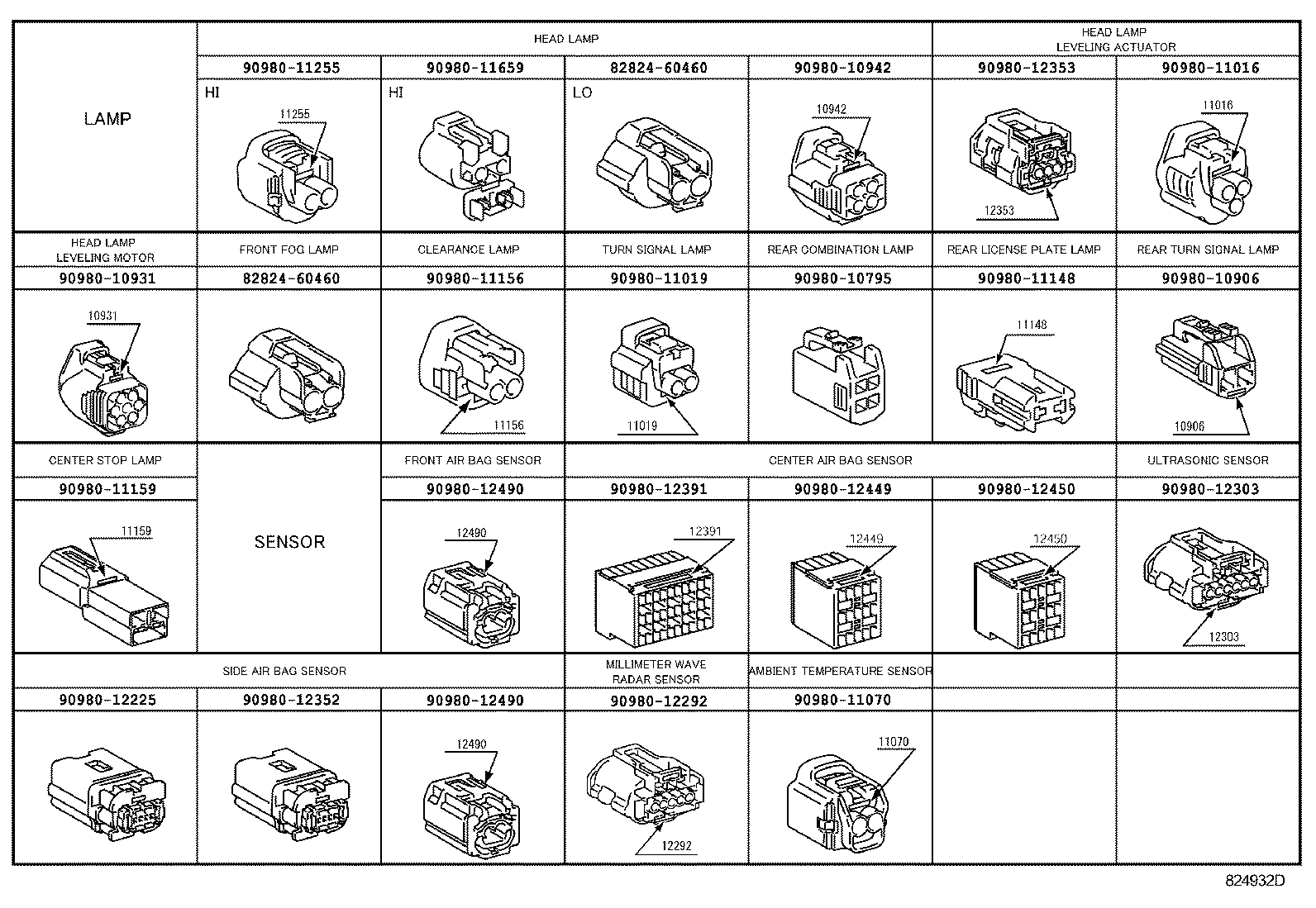 | LAMP | HEAD LAMP | | | | HEAD LAMP LEVELING ACTUATOR | |
|---|---|---|---|---|---|---|
| | 90980-11255 | 90980-11659 | 82824-60460 | 90980-10942 | 90980-12353 | 90980-11016 |
| | HI 11255 | HI | LO | 10942 | 12353 | 11016 |
| HEAD LAMP LEVELING MOTOR | FRONT FOG LAMP | CLEARANCE LAMP | TURN SIGNAL LAMP | REAR COMBINATION LAMP | REAR LICENSE PLATE LAMP | REAR TURN SIGNAL LAMP |
| 90980-10931 | 82824-60460 | 90980-11156 | 90980-11019 | 90980-10795 | 90980-11148 | 90980-10906 |
| 10931 | | 11156 | 11019 | | 11148 | 10906 |
| CENTER STOP LAMP | SENSOR | FRONT AIR BAG SENSOR | CENTER AIR BAG SENSOR | | | ULTRASONIC SENSOR |
| 90980-11159 | | 90980-12490 | 90980-12391 | 90980-12449 | 90980-12450 | 90980-12303 |
| 11159 | | 12490 | 12391 | 12449 | 12450 | 12303 |
| SIDE AIR BAG SENSOR | | | MILLIMETER WAVE RADAR SENSOR | AMBIENT TEMPERATURE SENSOR | | |
| 90980-12225 | 90980-12352 | 90980-12490 | 90980-12292 | 90980-11070 | | |
| | | 12490 | 12292 | 11070 | | |

824932D