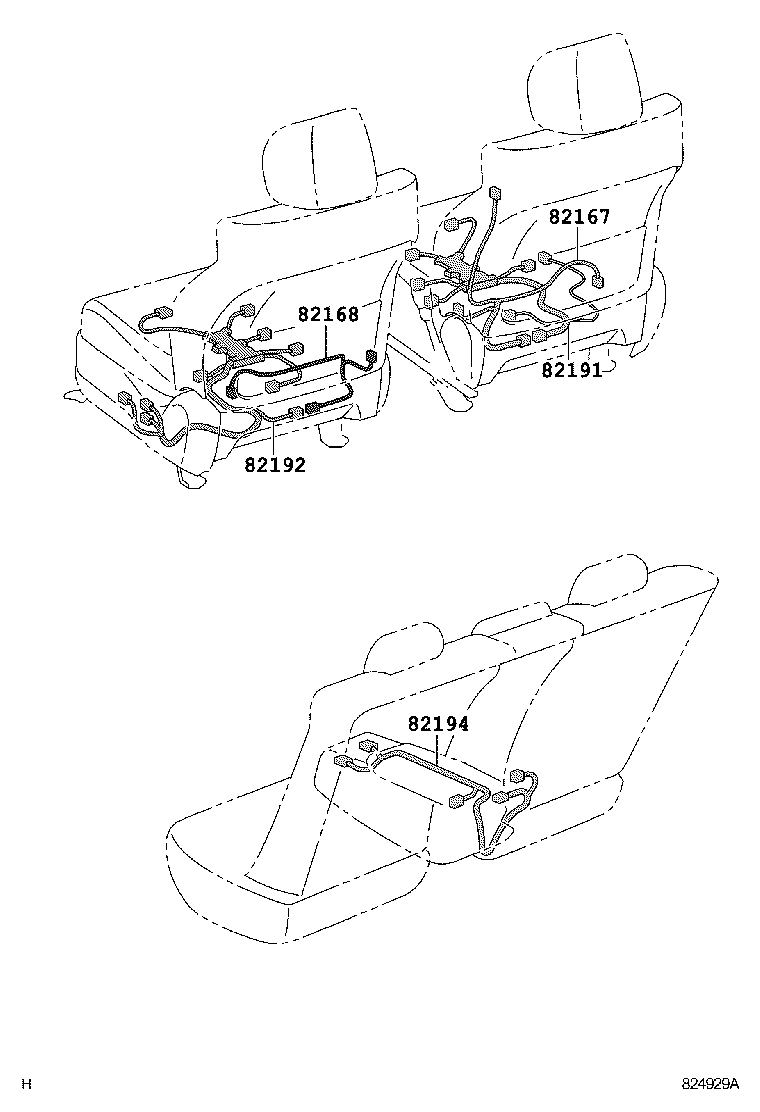 82167
82168
82191
82192
82194
H
824929A