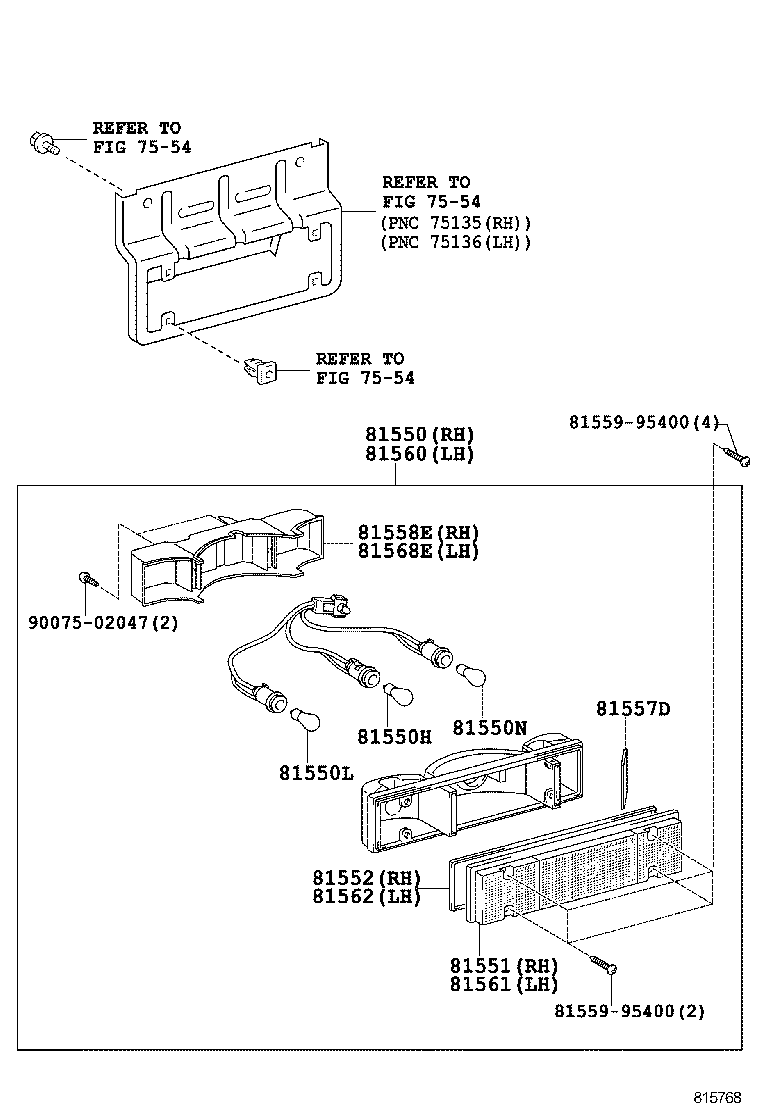 REFER TO
FIG 75-54

REFER TO
FIG 75-54
(PNC 75135(RH))
(PNC 75136(LH))

REFER TO
FIG 75-54

81550(RH)
81560(LH)

81559-95400(4)

81558E(RH)
81568E(LH)

90075-02047(2)

81550H

81550N

81557D

81550L

81552(RH)
81562(LH)

81551(RH)
81561(LH)

81559-95400(2)

815768