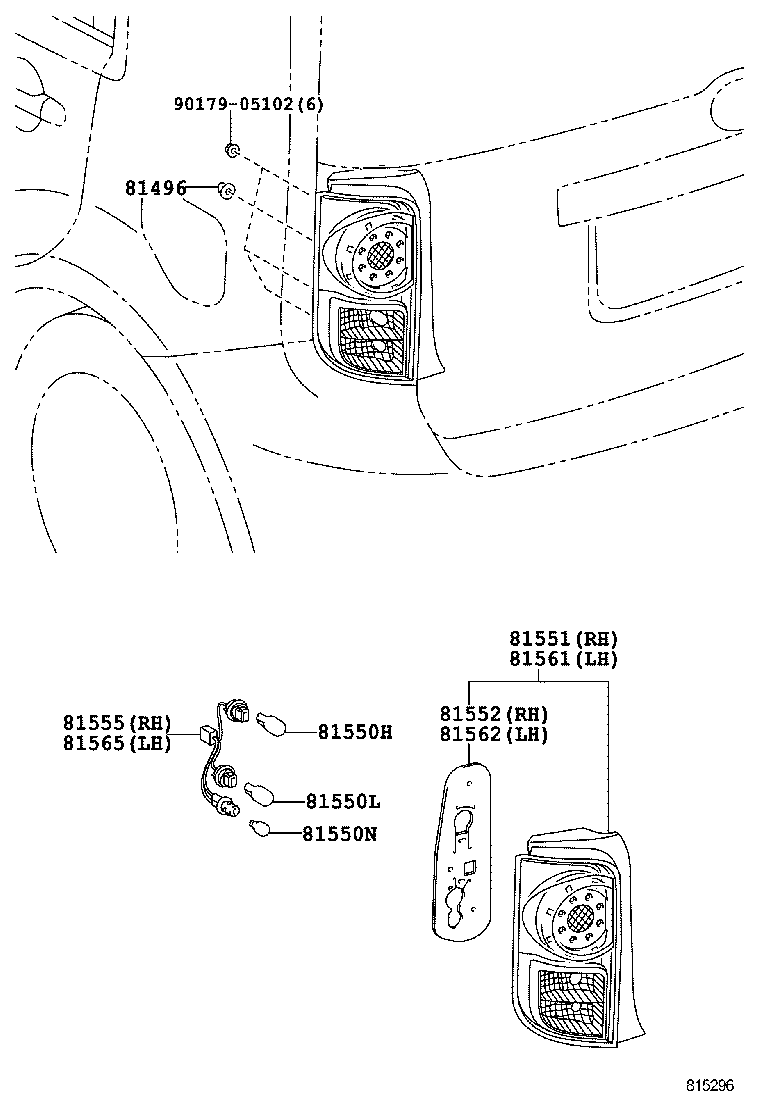 90179-05102(6)

81496

81551(RH)
81561(LH)

81552(RH)
81562(LH)

81555(RH)
81565(LH)

81550H

81550L

81550N

815296