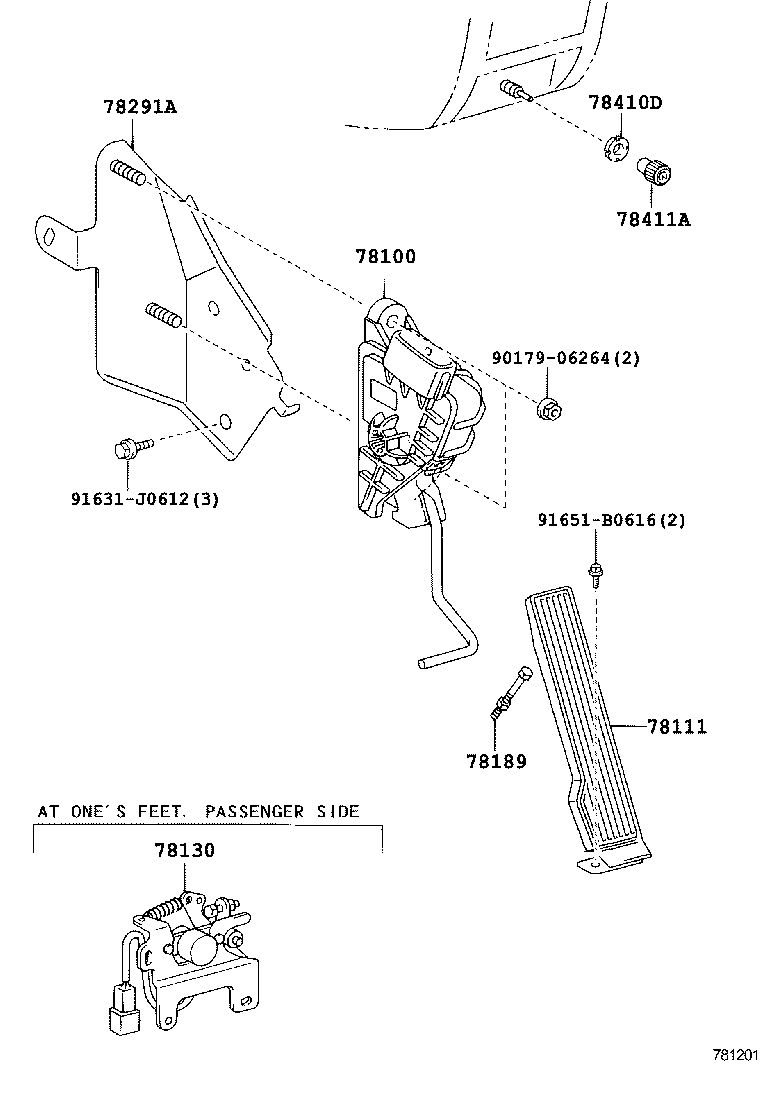 78291A

78410D

78411A

78100

90179-06264(2)

91631-J0612(3)

91651-B0616(2)

78111

78189

AT ONE'S FEET. PASSENGER SIDE

78130

781201