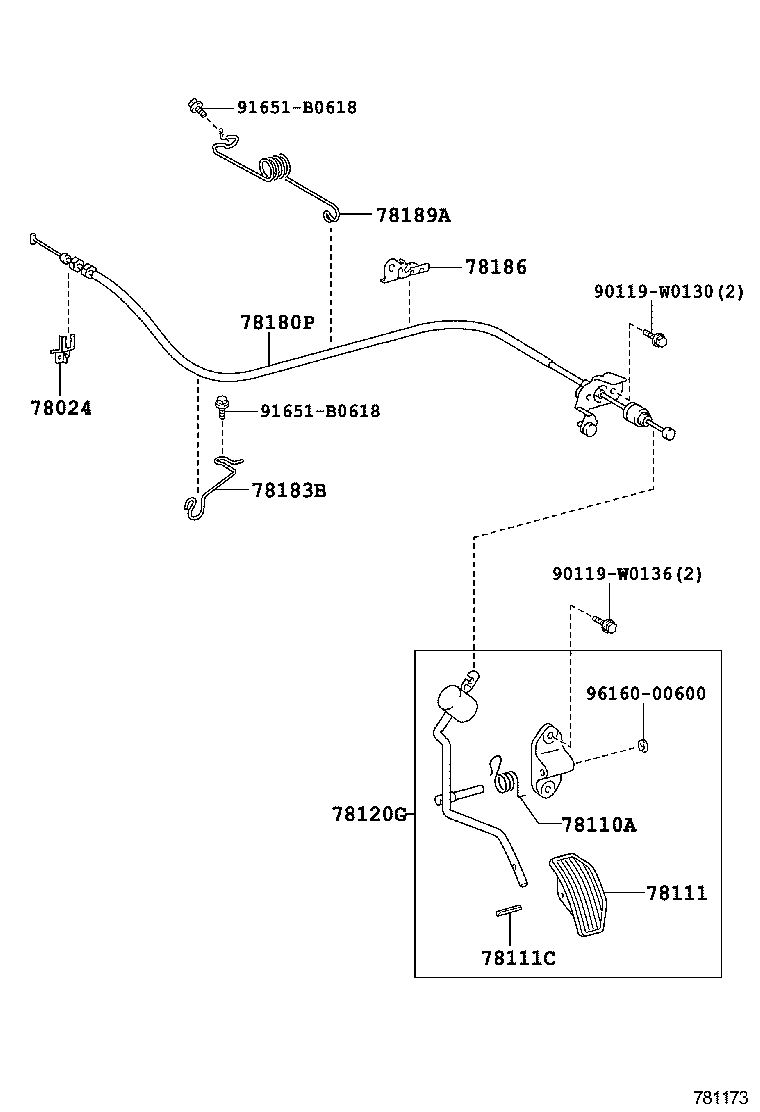 91651-B0618

78189A

78186

90119-W0130(2)

78180P

78024

91651-B0618

78183B

90119-W0136(2)

96160-00600

78120G

78110A

78111

78111C

781173