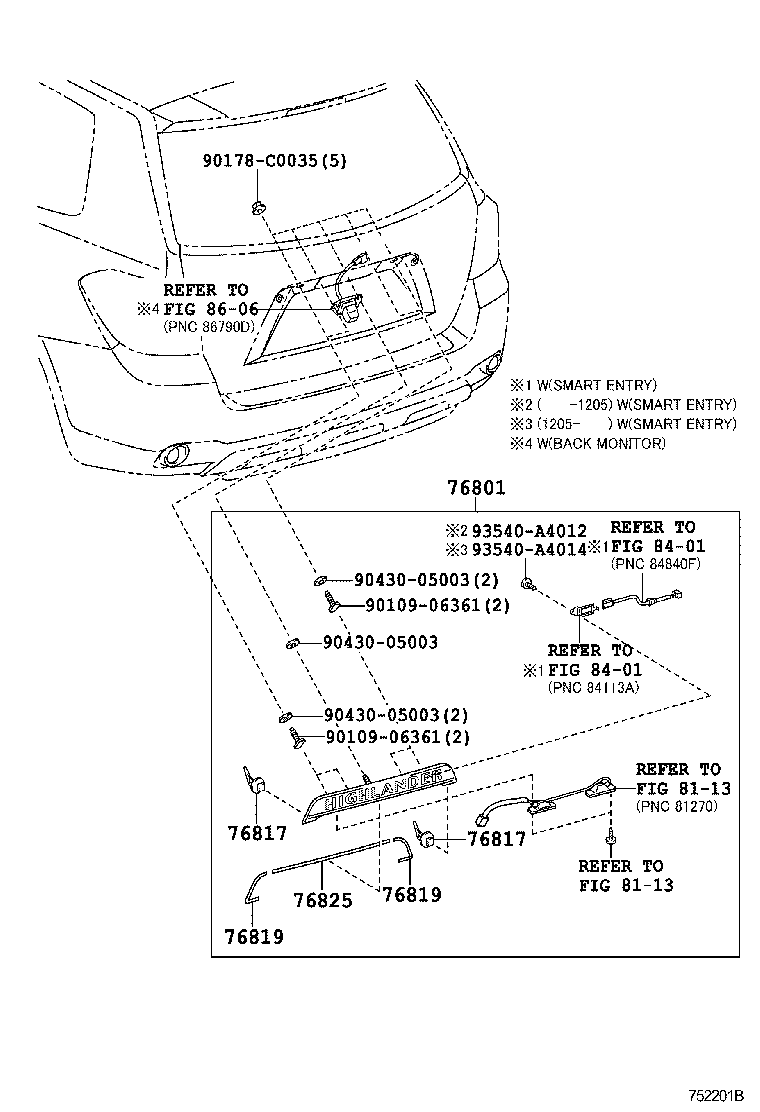 90178-C0035(5)

REFER TO
※4 FIG 86-06
(PNC 86790D)

※1 W(SMART ENTRY)
※2 (　　-1205) W(SMART ENTRY)
※3 (1205-　　) W(SMART ENTRY)
※4 W(BACK MONITOR)

76801

※2 93540-A4012
※3 93540-A4014

REFER TO
※1 FIG 84-01
(PNC 84840F)

90430-05003(2)
90109-06361(2)
90430-05003

REFER TO
※1 FIG 84-01
(PNC 84113A)

90430-05003(2)
90109-06361(2)

HIGHLANDER

REFER TO
FIG 81-13
(PNC 81270)

76817
76817

REFER TO
FIG 81-13

76825
76819
76819

752201B