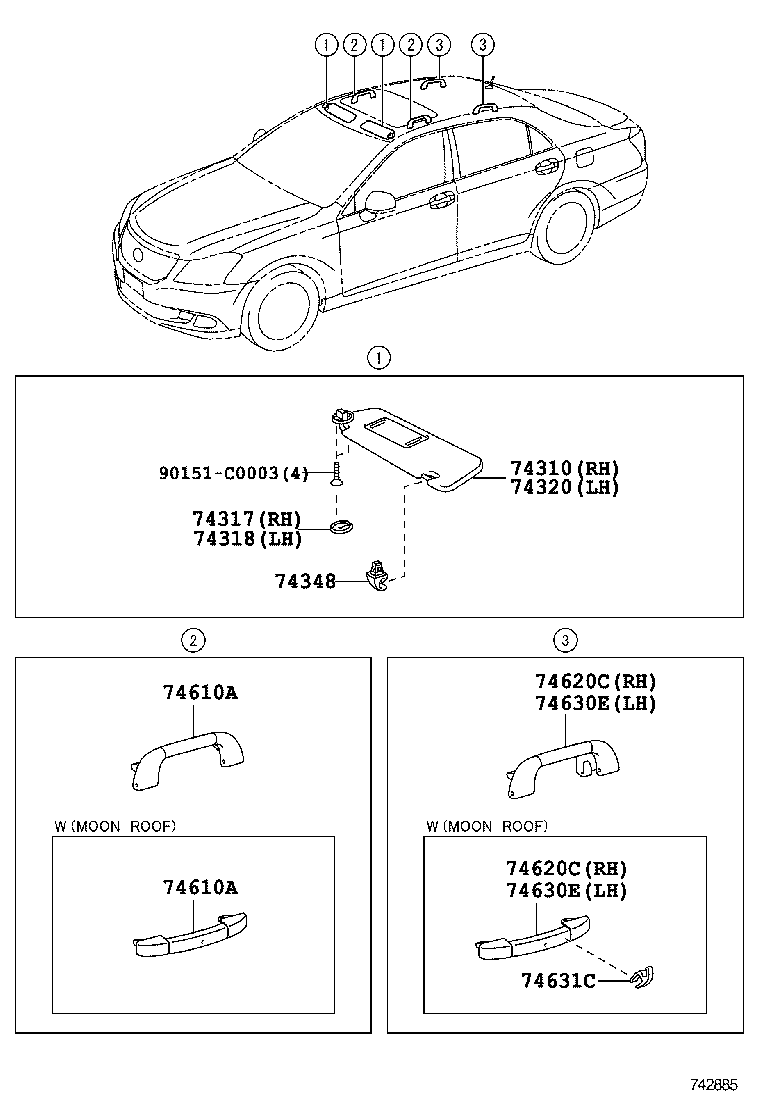 1 2 1 2 3 3

1

90151-C0003(4)

74310(RH)
74320(LH)

74317(RH)
74318(LH)

74348

2

74610A

W(MOON ROOF)

74610A

3

74620C(RH)
74630E(LH)

W(MOON ROOF)

74620C(RH)
74630E(LH)

74631C

742885