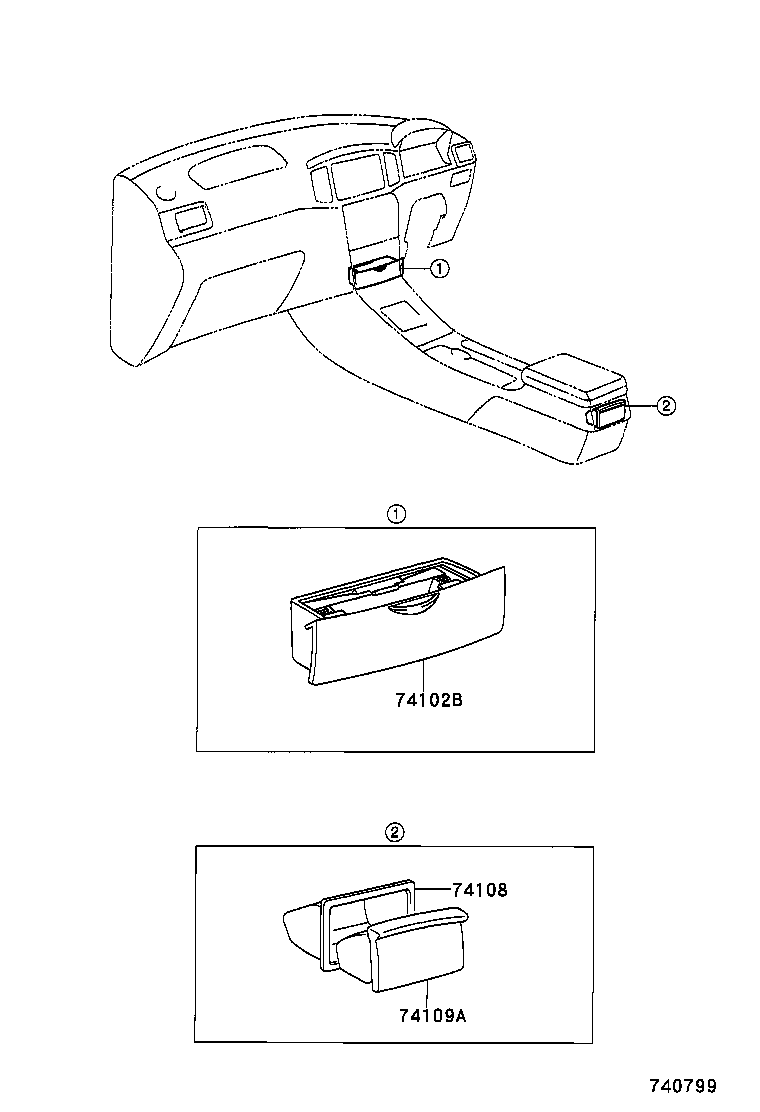 ①
②
①
74102B
②
74108
74109A
740799