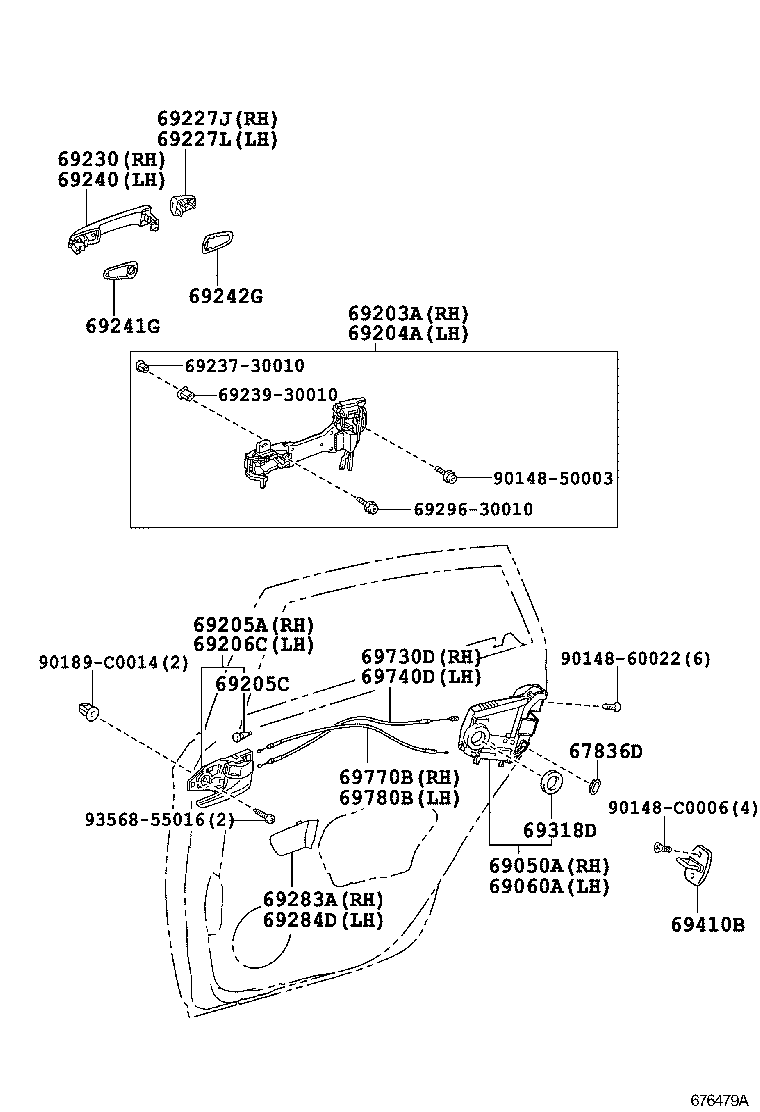 69227J(RH)
69227L(LH)
69230(RH)
69240(LH)
69242G
69241G
69203A(RH)
69204A(LH)
69237-30010
69239-30010
90148-50003
69296-30010
69205A(RH)
69206C(LH)
90189-C0014(2)
69205C
69730D(RH)
69740D(LH)
90148-60022(6)
67836D
69770B(RH)
69780B(LH)
93568-55016(2)
69318D
90148-C0006(4)
69050A(RH)
69060A(LH)
69283A(RH)
69284D(LH)
69410B
676479A