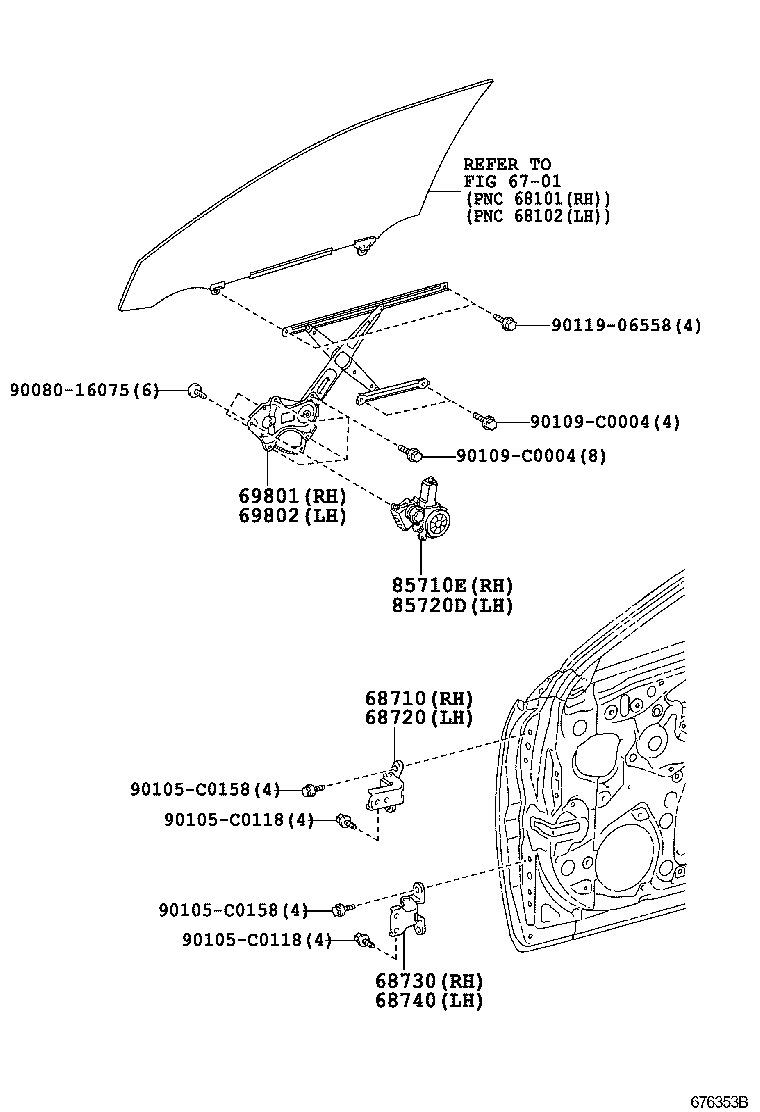 REFER TO
FIG 67-01
(PNC 68101(RH))
(PNC 68102(LH))

90119-06558(4)

90080-16075(6)

90109-C0004(4)

90109-C0004(8)

69801(RH)
69802(LH)

85710E(RH)
85720D(LH)

68710(RH)
68720(LH)

90105-C0158(4)

90105-C0118(4)

90105-C0158(4)

90105-C0118(4)

68730(RH)
68740(LH)

676353B