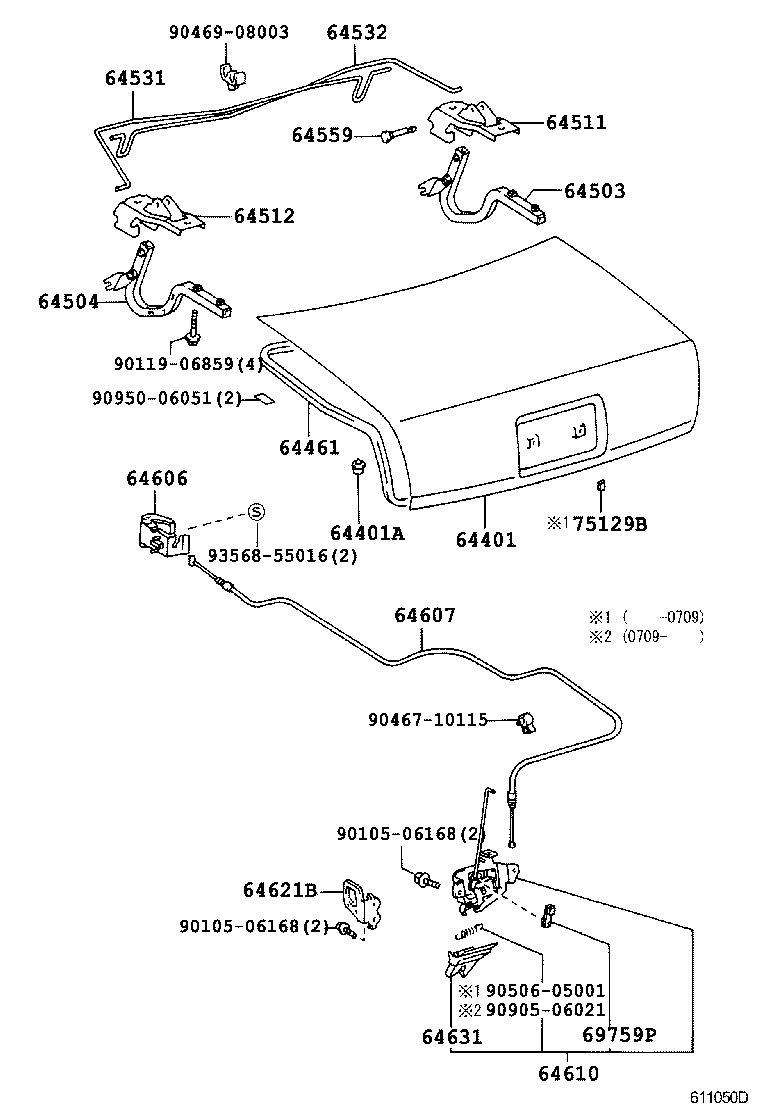 90469-08003
64532
64531
64559
64511
64503
64512
64504
90119-06859(4)
90950-06051(2)
64461
64606
S
93568-55016(2)
64401A
64401
※1 75129B
64607
※1 (　　-0709)
※2 (0709-　　)
90467-10115
90105-06168(2)
64621B
90105-06168(2)
※1 90506-05001
※2 90905-06021
64631
69759P
64610
611050D