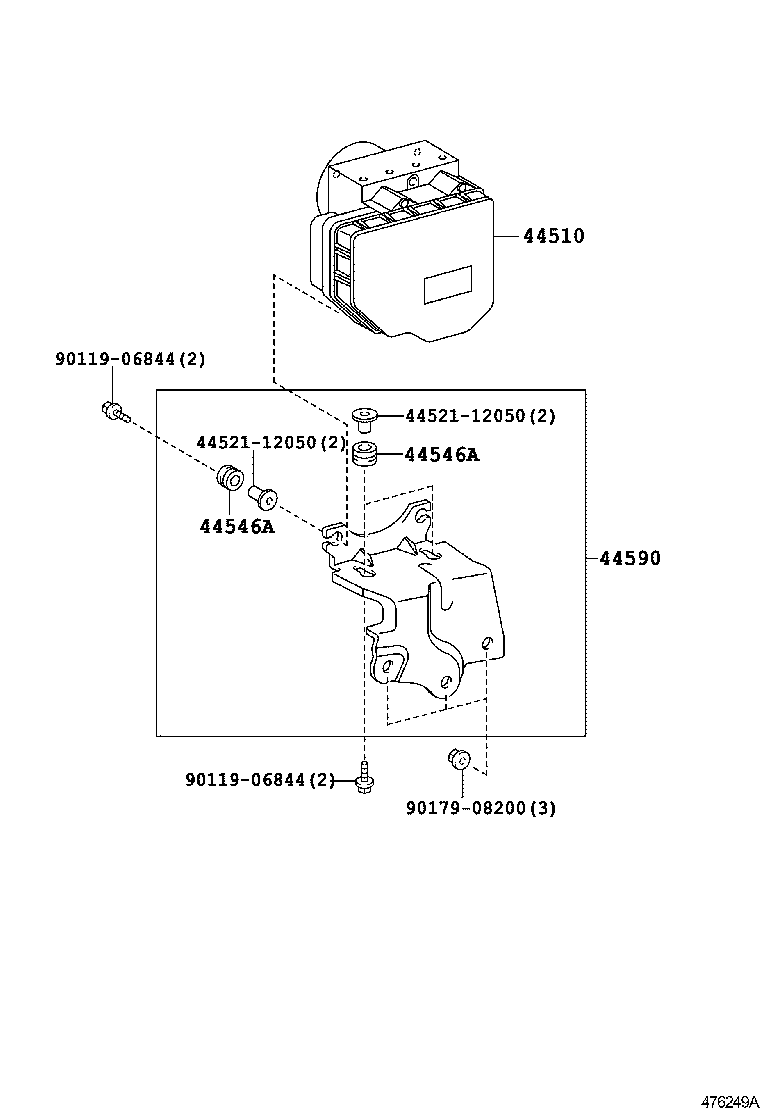 44510

90119-06844(2)

44521-12050(2)

44521-12050(2)

44546A

44546A

44590

90119-06844(2)

90179-08200(3)

476249A