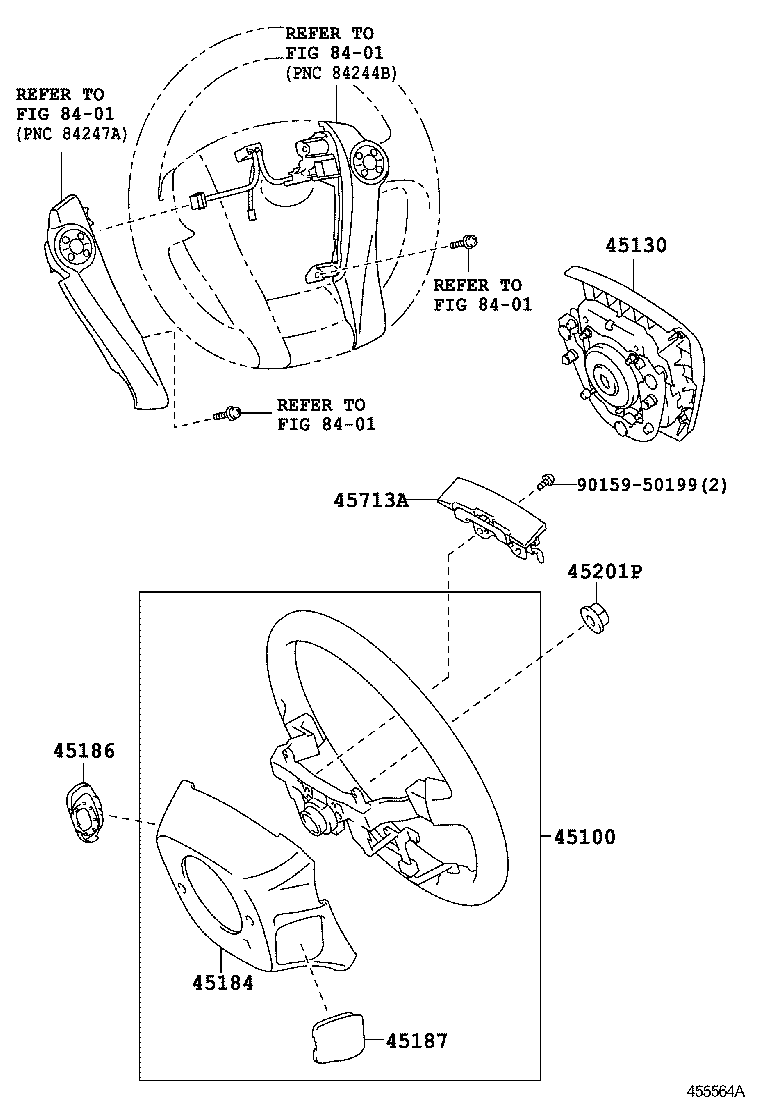 REFER TO
FIG 84-01
(PNC 84244B)

REFER TO
FIG 84-01
(PNC 84247A)

REFER TO
FIG 84-01

45130

REFER TO
FIG 84-01

45713A

90159-50199(2)

45201P

45186

45100

45184

45187

455564A