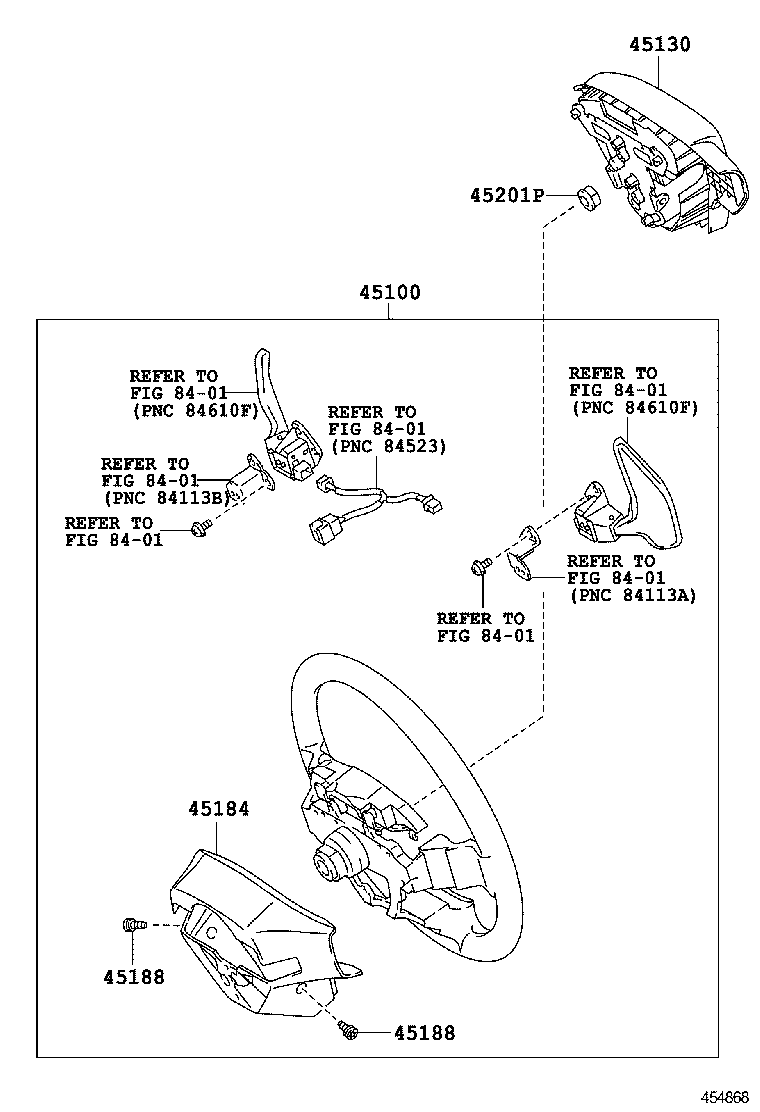 45130

45201P

45100

REFER TO
FIG 84-01
(PNC 84610F)

REFER TO
FIG 84-01
(PNC 84523)

REFER TO
FIG 84-01
(PNC 84113B)

REFER TO
FIG 84-01

REFER TO
FIG 84-01
(PNC 84610F)

REFER TO
FIG 84-01
(PNC 84113A)

REFER TO
FIG 84-01

45184

45188

45188

454868